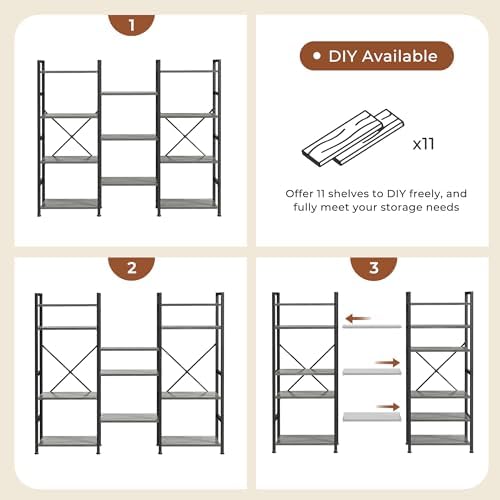 1

DIY Available

x11

Offer 11 shelves to DIY freely, and fully meet your storage needs

2

3