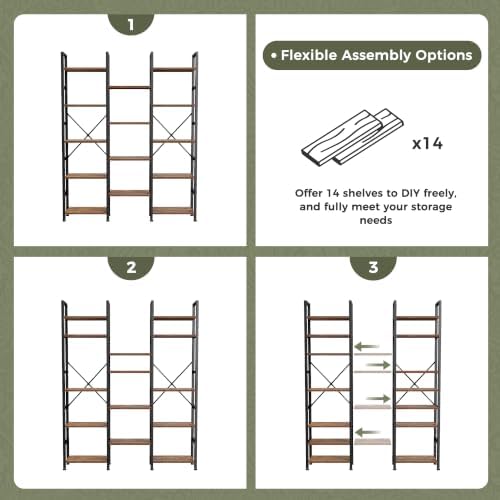 1

• Flexible Assembly Options

x14

Offer 14 shelves to DIY freely, and fully meet your storage needs

2

3