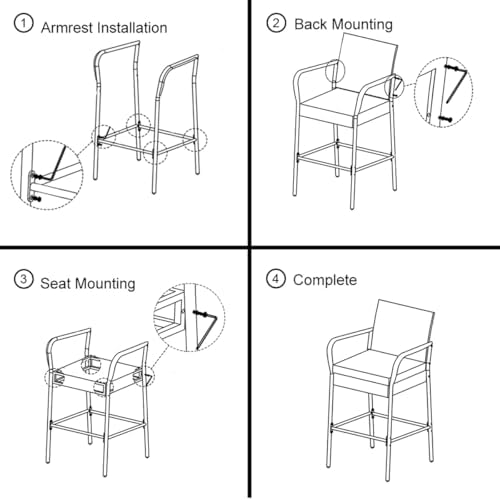 1 Armrest Installation

2 Back Mounting

3 Seat Mounting

4 Complete