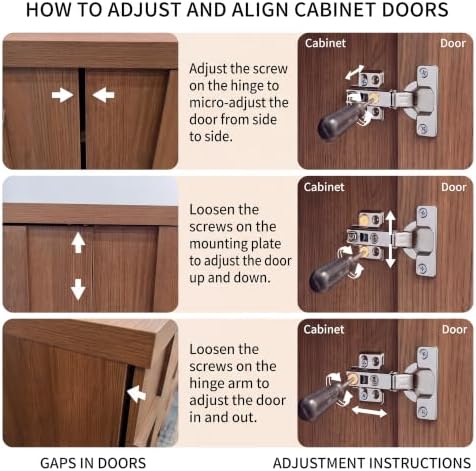 HOW TO ADJUST AND ALIGN CABINET DOORS

Adjust the screw on the hinge to micro-adjust the door from side to side.

Cabinet

Door

Loosen the screws on the mounting plate to adjust the door up and down.

Cabinet

Door

Loosen the screws on the hinge arm to adjust the door in and out.

Cabinet

Door

GAPS IN DOORS

ADJUSTMENT INSTRUCTIONS