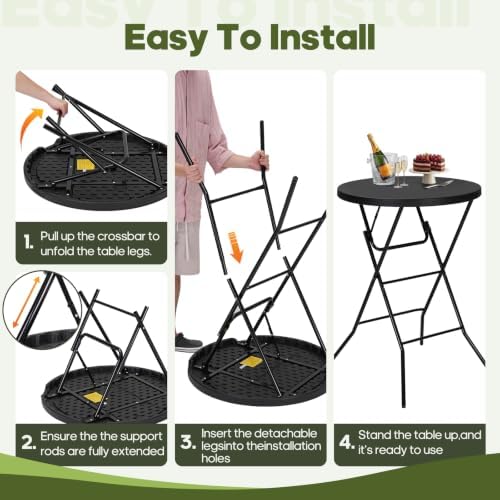 Easy To Install

1. Pull up the crossbar to unfold the table legs.

2. Ensure the the support rods are fully extended

3. Insert the detachable legsinto theinstallation holes

4. Stand the table up,and it's ready to use