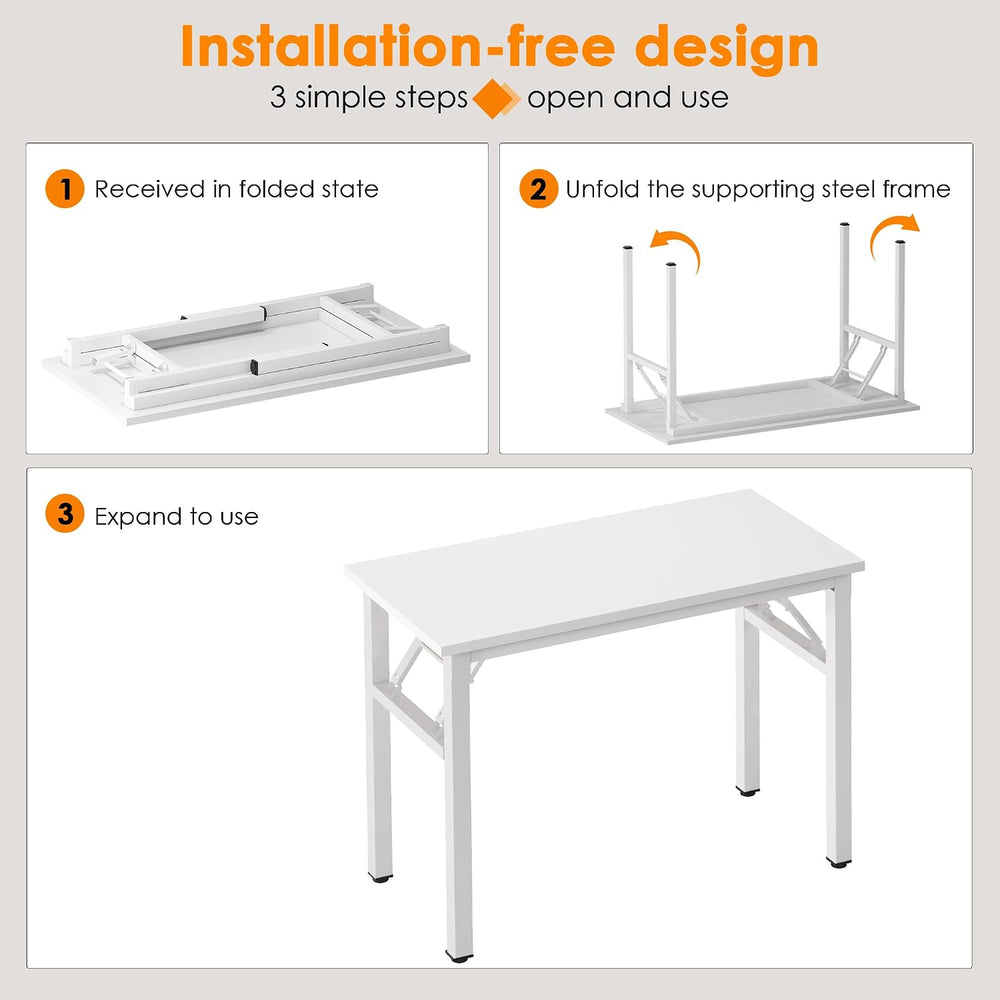 Installation-free design

3 simple steps open and use

1 Received in folded state

2 Unfold the supporting steel frame

3 Expand to use