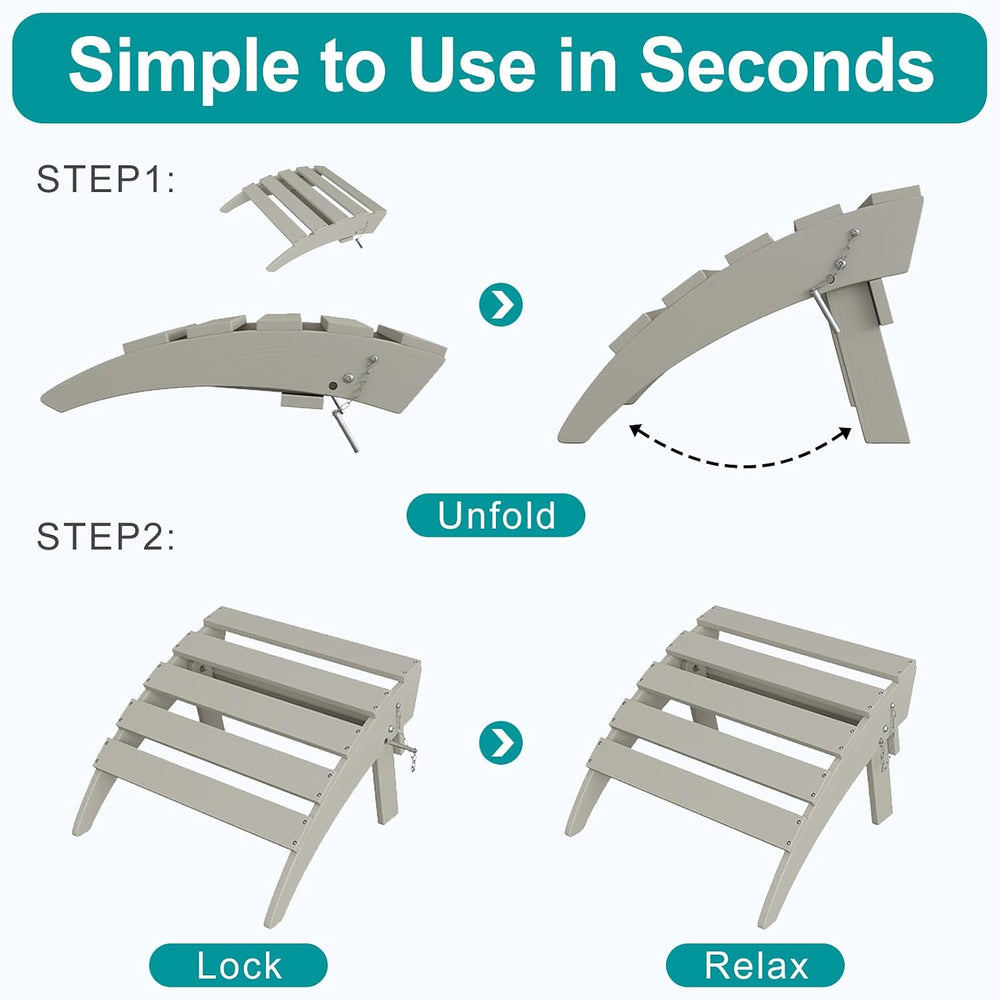 Simple to Use in Seconds

STEP1:

Unfold

STEP2:

Lock

Relax