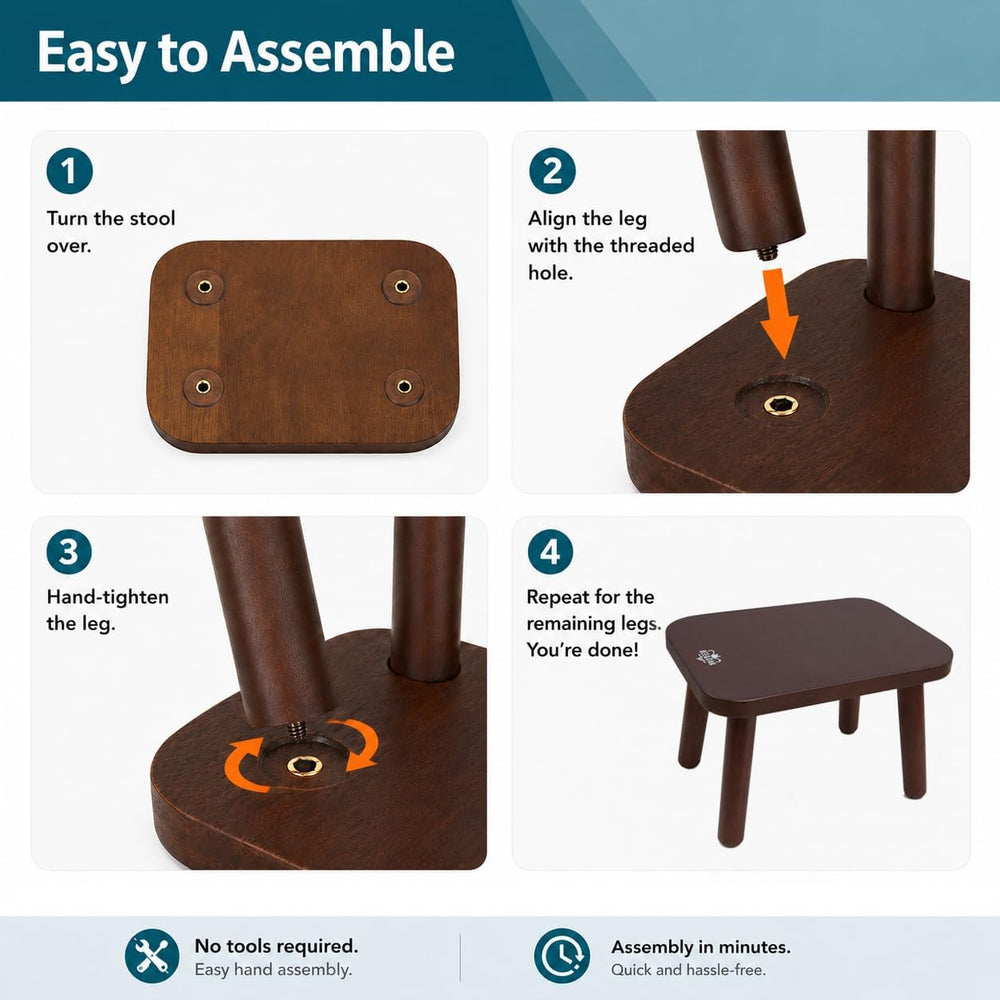 Easy to Assemble

1
Turn the stool over.

2
Align the leg with the threaded hole.

3
Hand-tighten the leg.

4
Repeat for the remaining legs. You're done!

No tools required.
Easy hand assembly.

Assembly in minutes.
Quick and hassle-free.