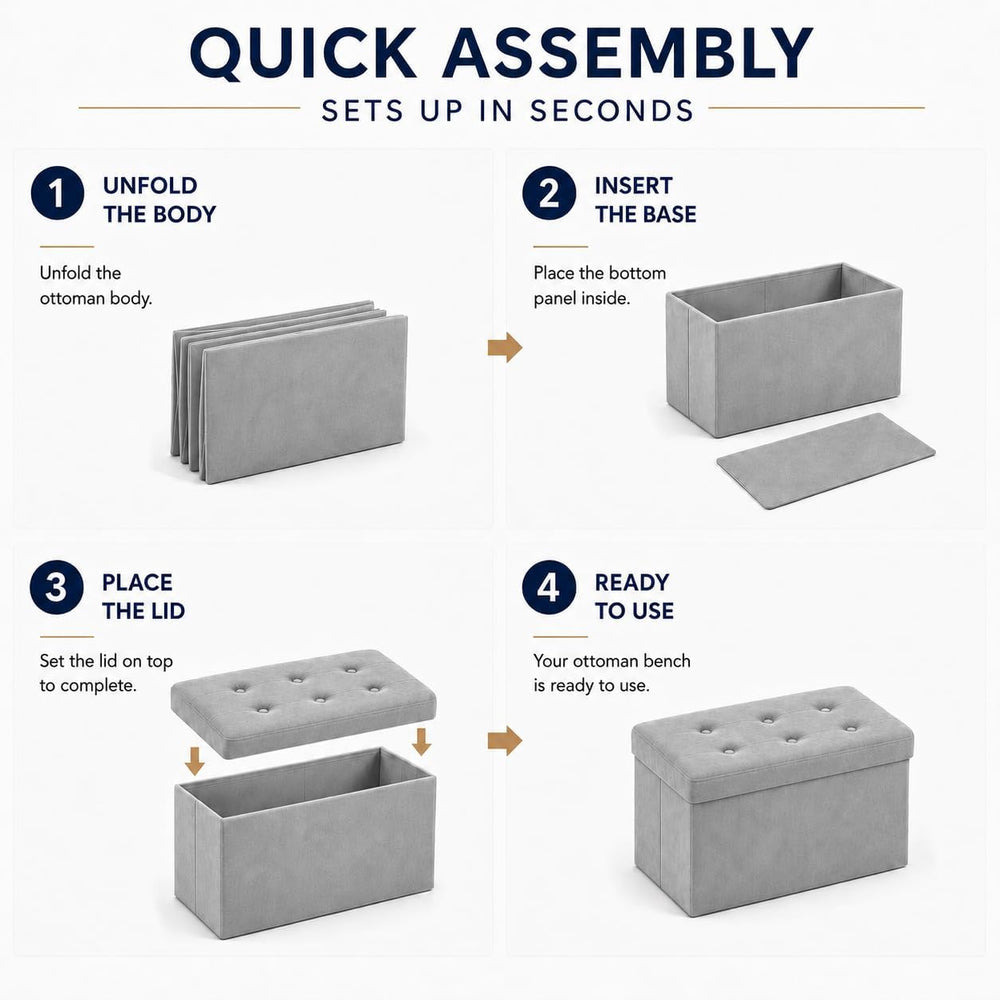 QUICK ASSEMBLY

SETS UP IN SECONDS

1 UNFOLD THE BODY

Unfold the ottoman body.

2 INSERT THE BASE

Place the bottom panel inside.

3 PLACE THE LID

Set the lid on top to complete.

4 READY TO USE

Your ottoman bench is ready to use.