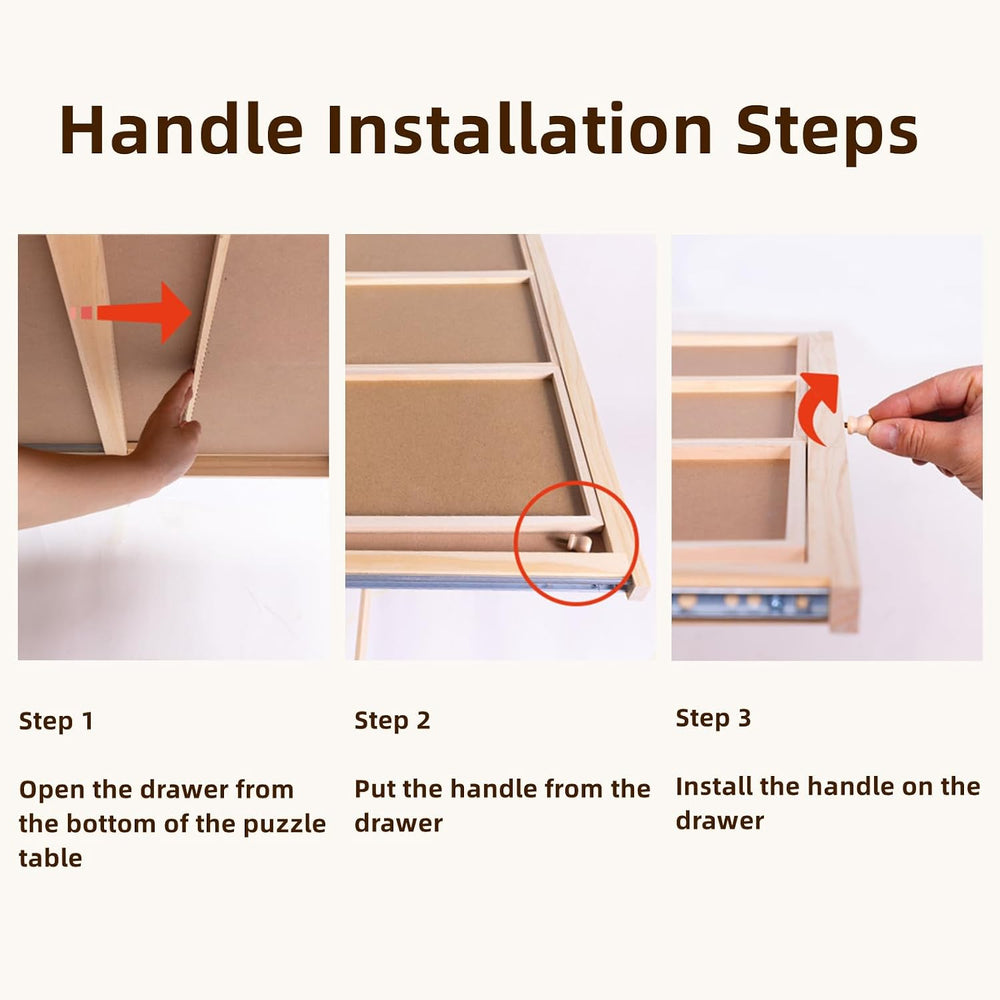 Handle Installation Steps

Step 1

Open the drawer from the bottom of the puzzle table

Step 2

Put the handle from the drawer

Step 3

Install the handle on the drawer