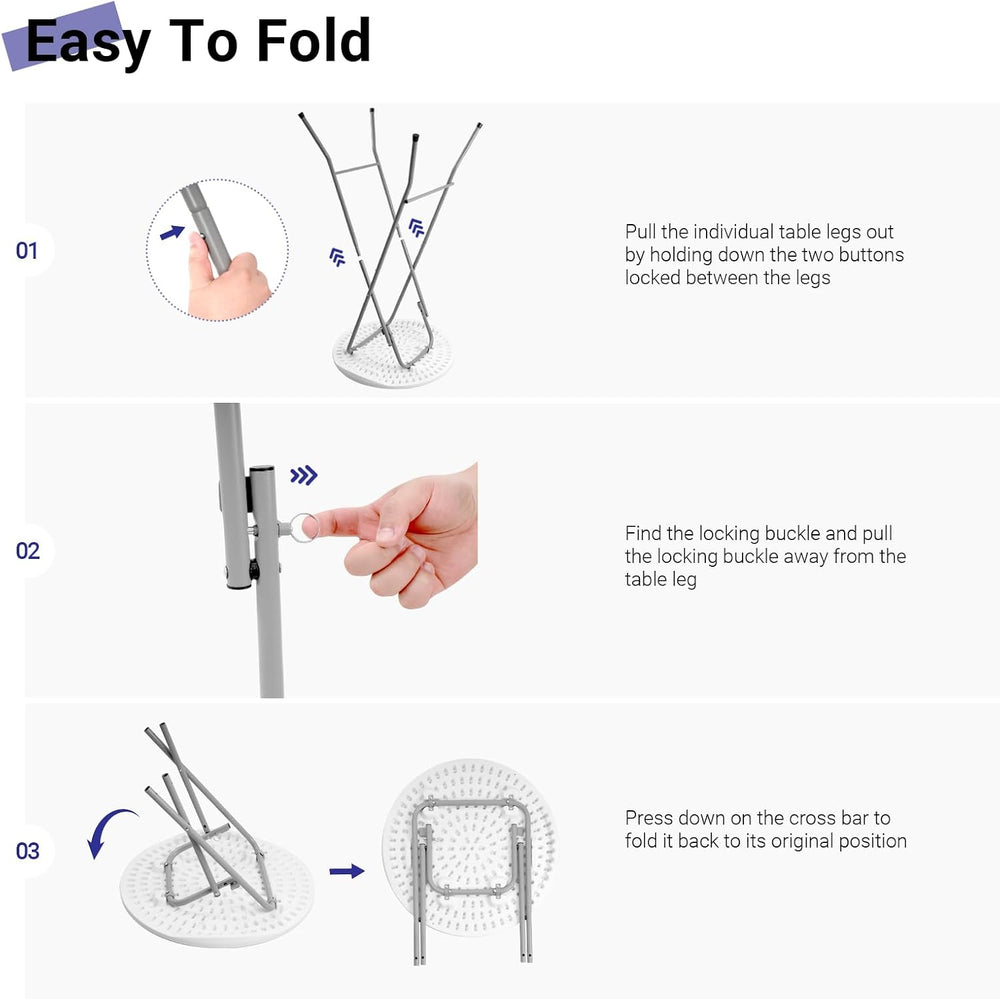 Easy To Fold

01

Pull the individual table legs out by holding down the two buttons locked between the legs

02

Find the locking buckle and pull the locking buckle away from the table leg

03

Press down on the cross bar to fold it back to its original position