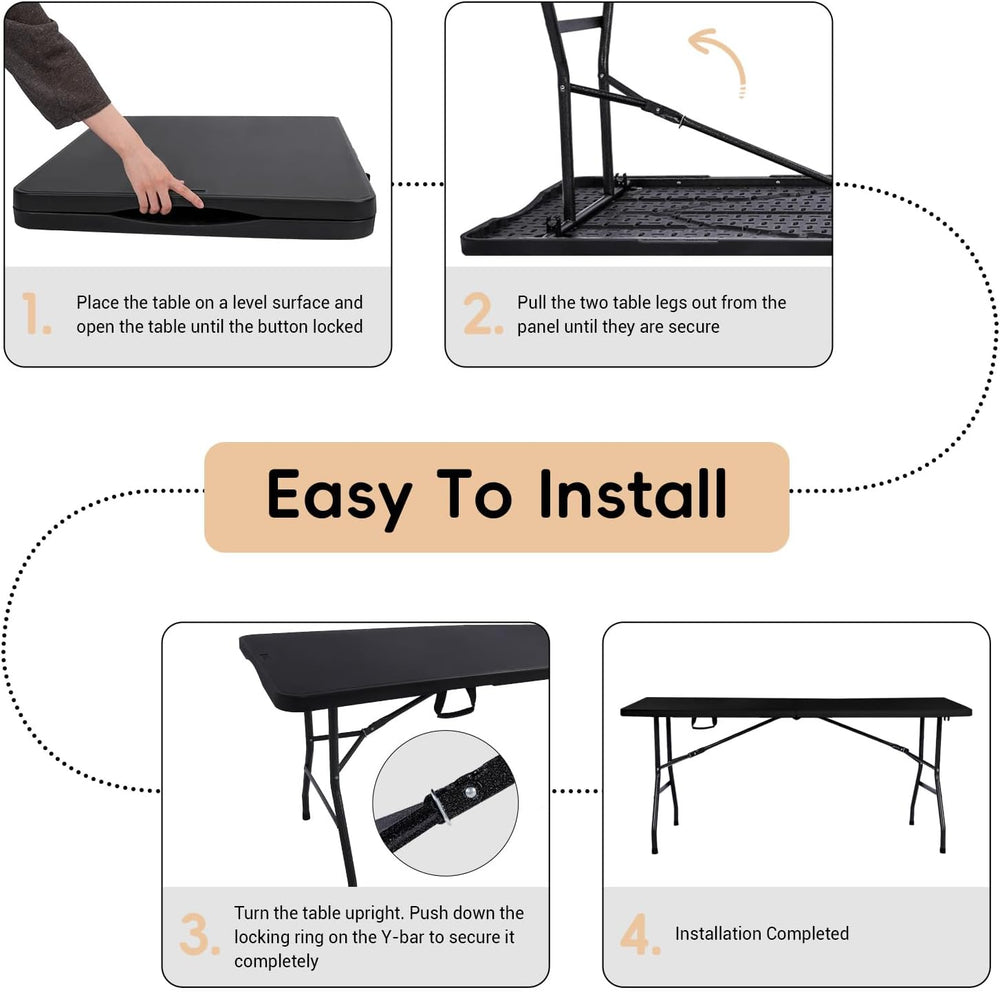 1. Place the table on a level surface and open the table until the button locked

2. Pull the two table legs out from the panel until they are secure

Easy To Install

3. Turn the table upright. Push down the locking ring on the Y-bar to secure it completely

4. Installation Completed