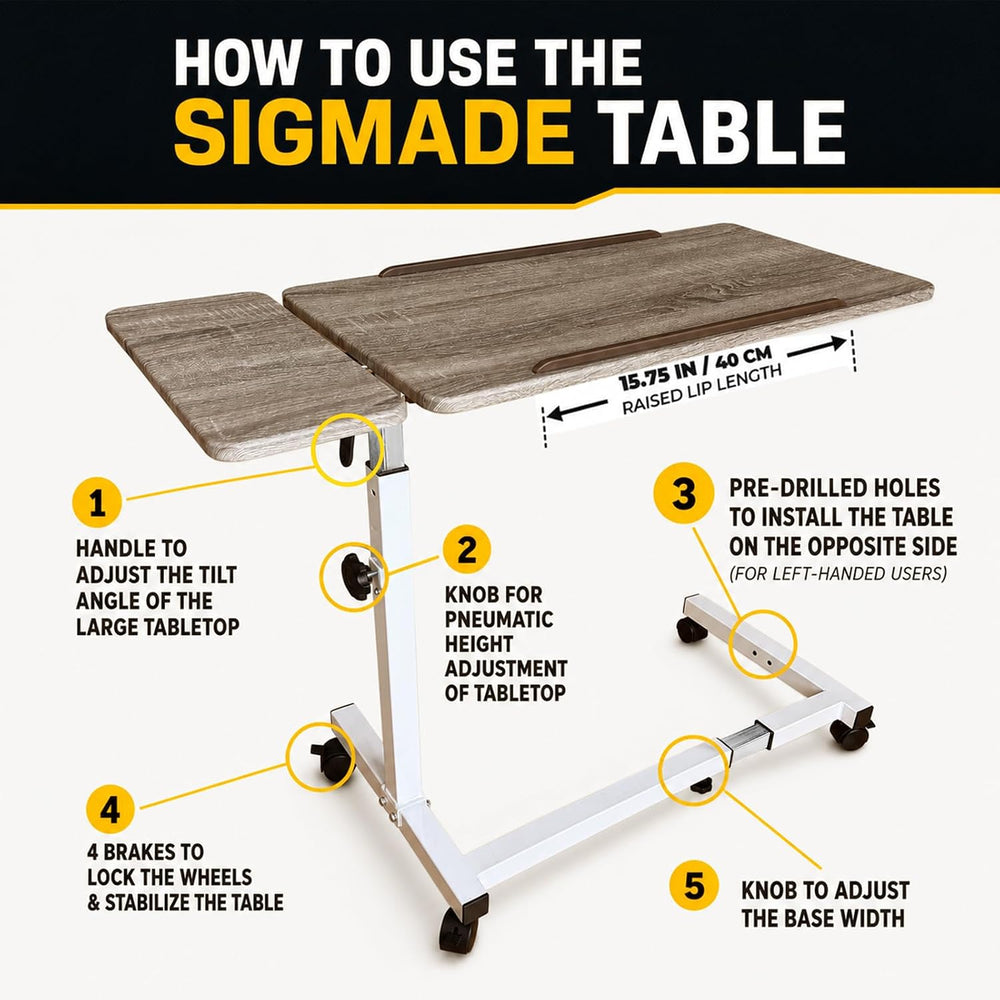 HOW TO USE THE
SIGMADE TABLE

15.75 IN / 40 CM
RAISED LIP LENGTH

1
HANDLE TO
ADJUST THE TILT
ANGLE OF THE
LARGE TABLETOP

2
KNOB FOR
PNEUMATIC
HEIGHT
ADJUSTMENT
OF TABLETOP

3
PRE-DRILLED HOLES
TO INSTALL THE TABLE
ON THE OPPOSITE SIDE
(FOR LEFT-HANDED USERS)

4
4 BRAKES TO
LOCK THE WHEELS
& STABILIZE THE TABLE

5
KNOB TO ADJUST
THE BASE WIDTH