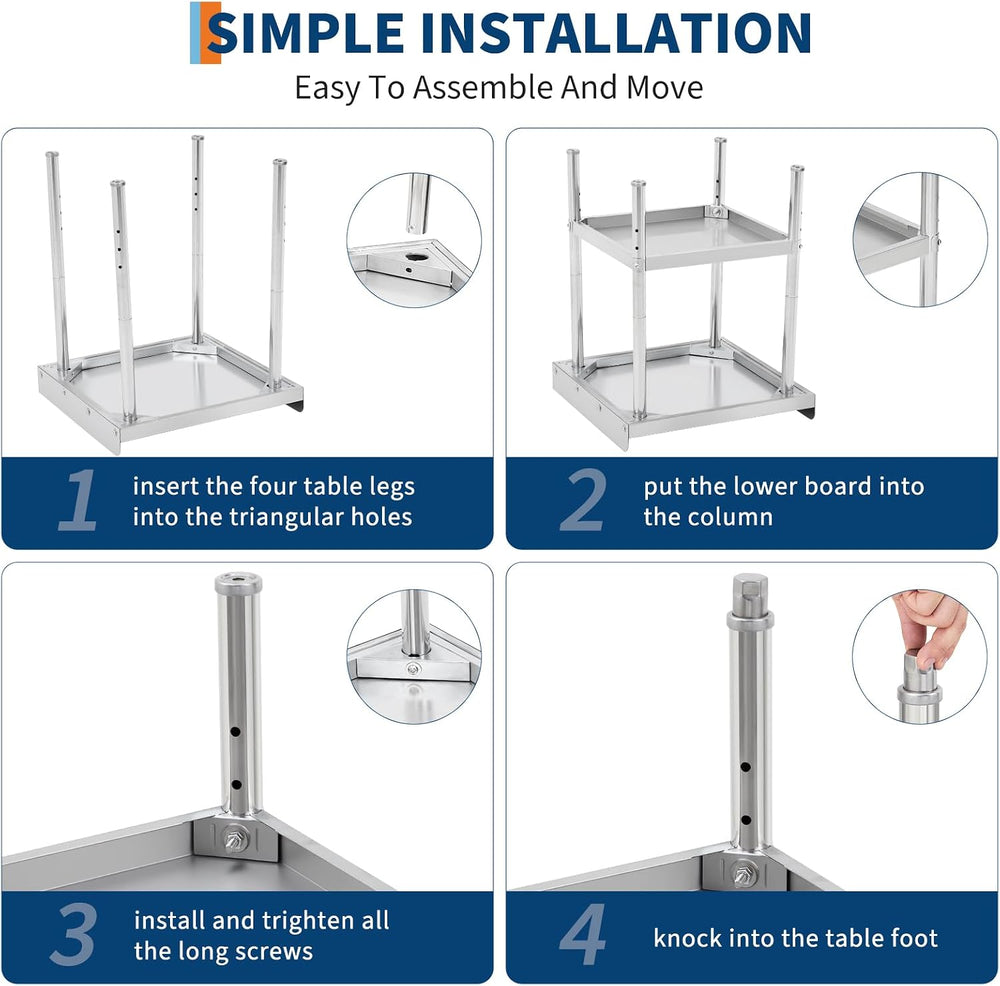 SIMPLE INSTALLATION

Easy To Assemble And Move

1 insert the four table legs into the triangular holes

2 put the lower board into the column

3 install and trighten all the long screws

4 knock into the table foot