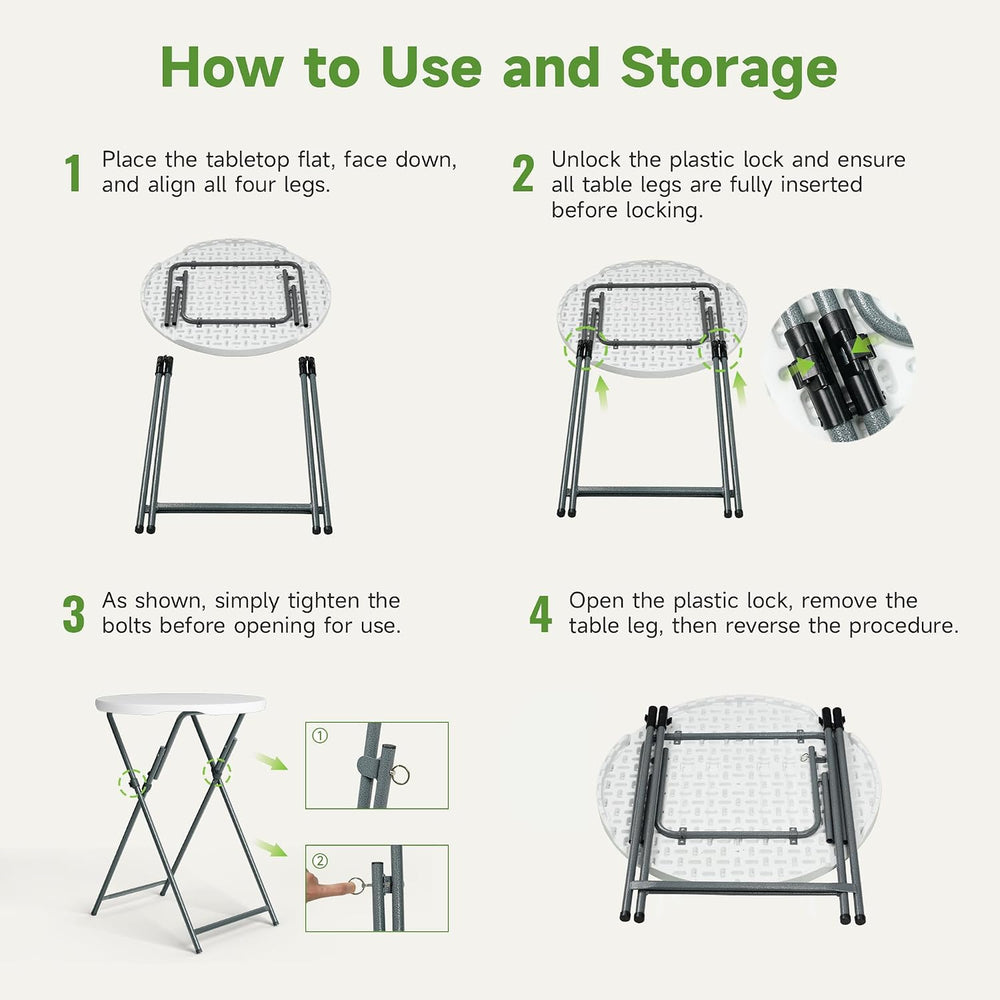 How to Use and Storage

1 Place the tabletop flat, face down, and align all four legs.

2 Unlock the plastic lock and ensure all table legs are fully inserted before locking.

3 As shown, simply tighten the bolts before opening for use.

①

②

4 Open the plastic lock, remove the table leg, then reverse the procedure.