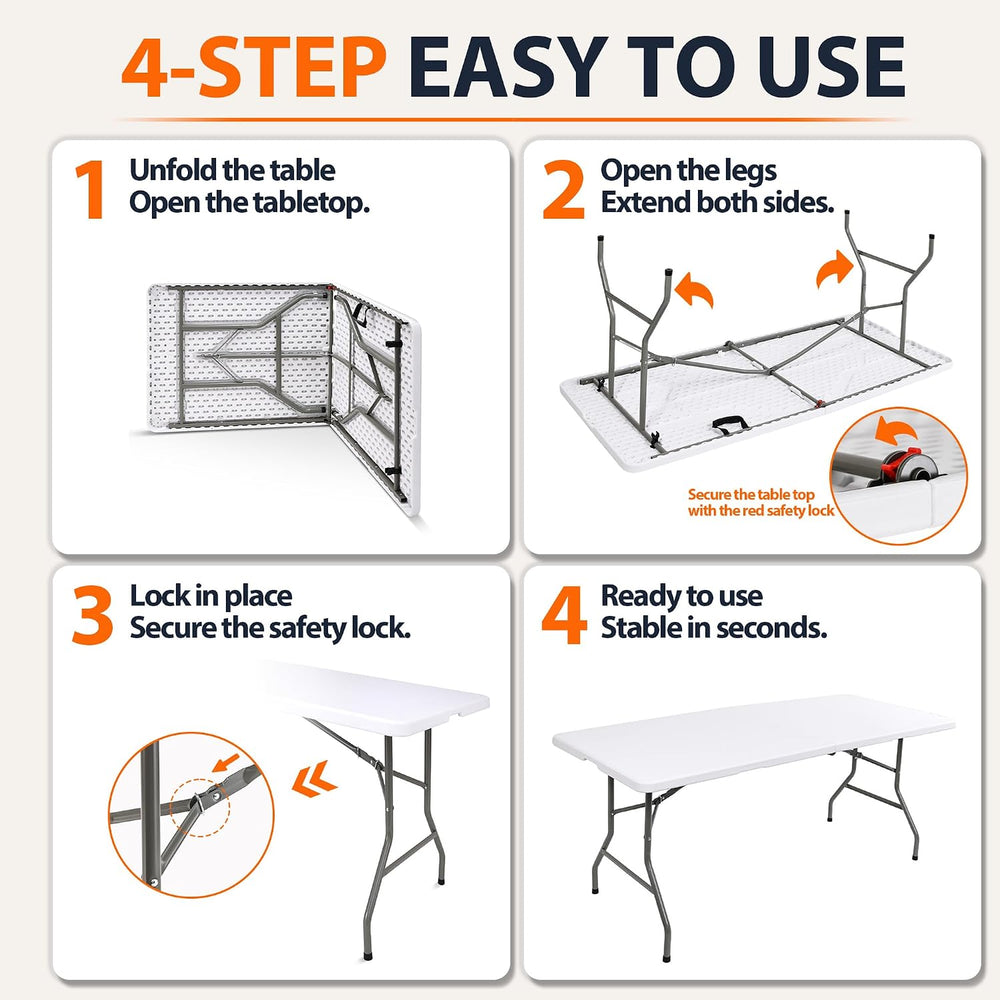 4-STEP EASY TO USE

1 Unfold the table
Open the tabletop.

2 Open the legs
Extend both sides.

Secure the table top
with the red safety lock

3 Lock in place
Secure the safety lock.

4 Ready to use
Stable in seconds.