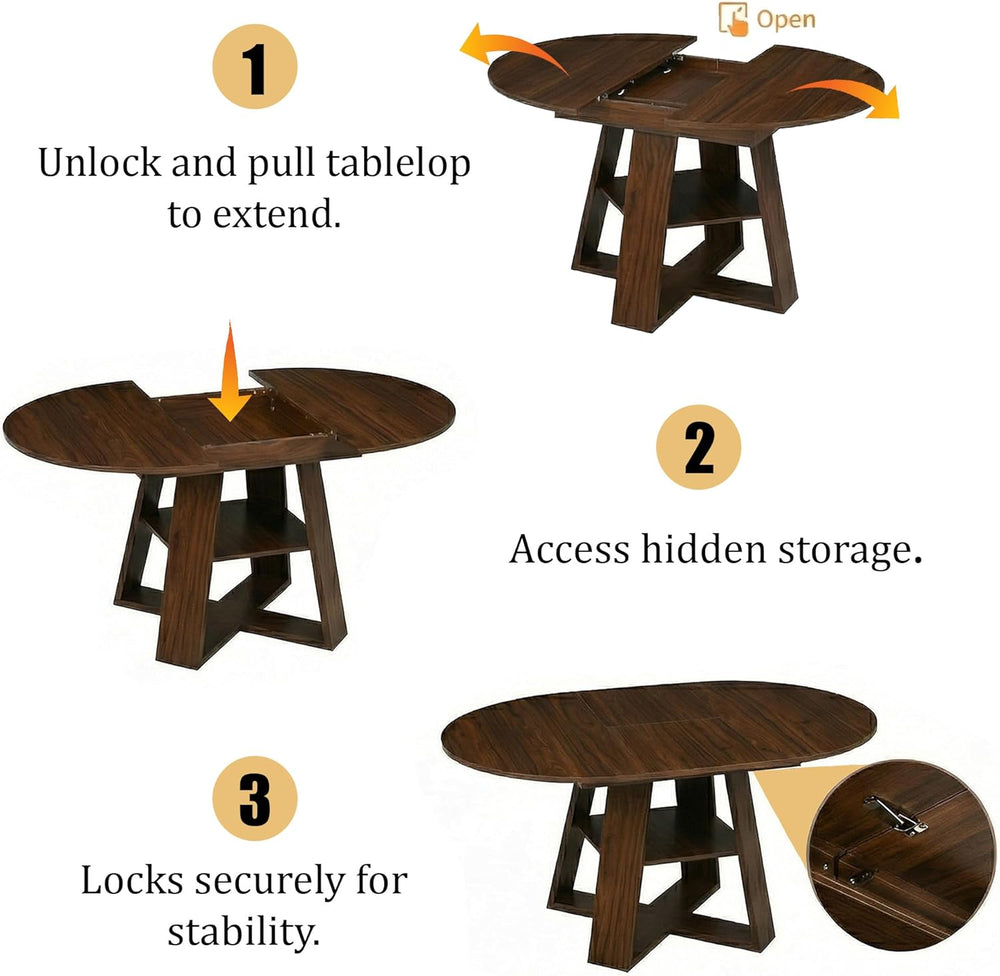 1

Unlock and pull tablelop to extend.

Open

2

Access hidden storage.

3

Locks securely for stability.