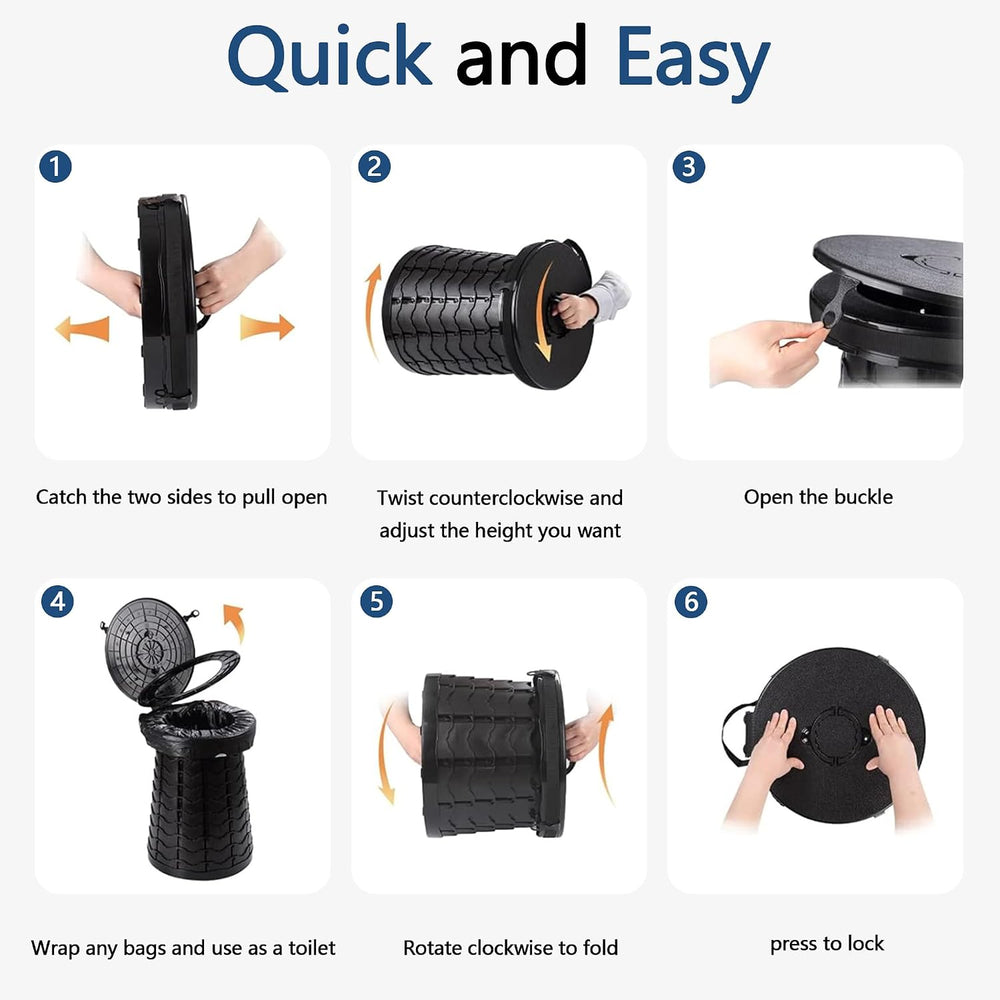 Quick and Easy

1

Catch the two sides to pull open

2

Twist counterclockwise and adjust the height you want

3

Open the buckle

4

Wrap any bags and use as a toilet

5

Rotate clockwise to fold

6

press to lock