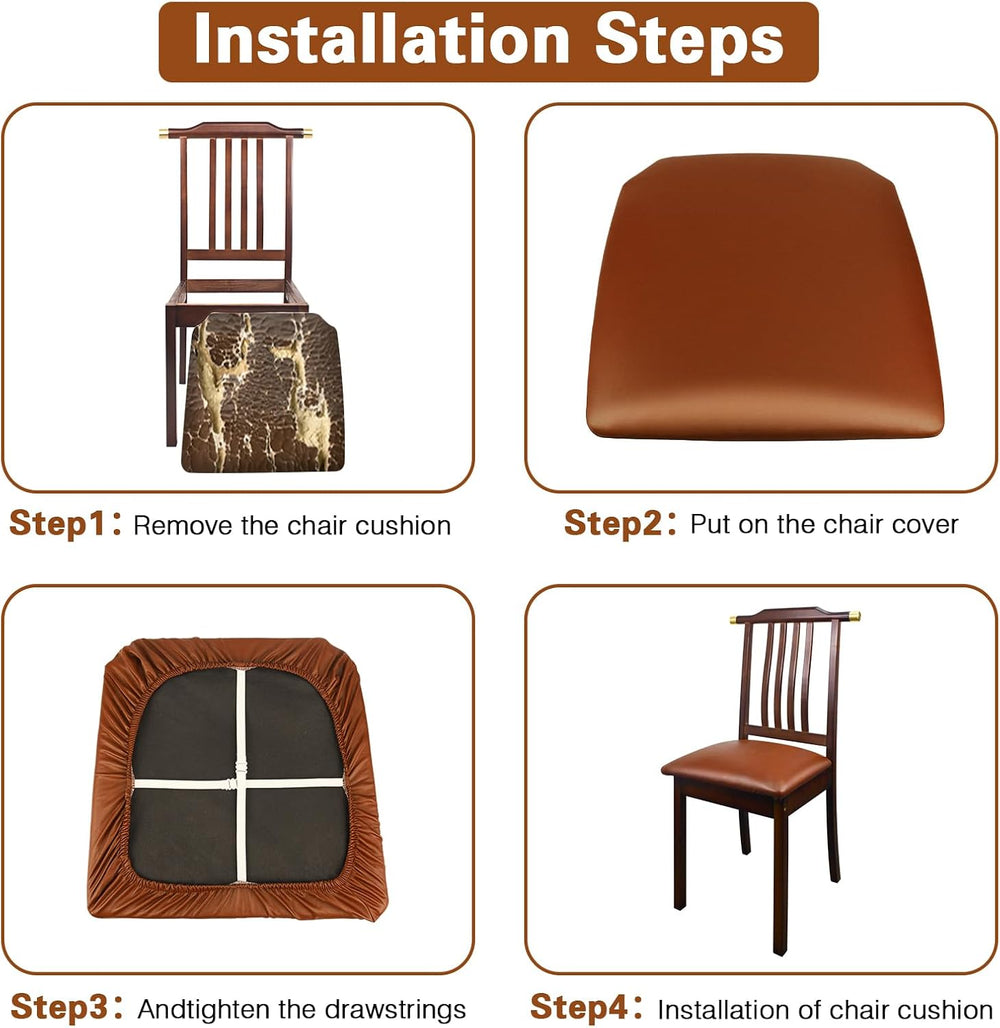 Installation Steps

Step1: Remove the chair cushion

Step2: Put on the chair cover

Step3: Andtighten the drawstrings

Step4: Installation of chair cushion