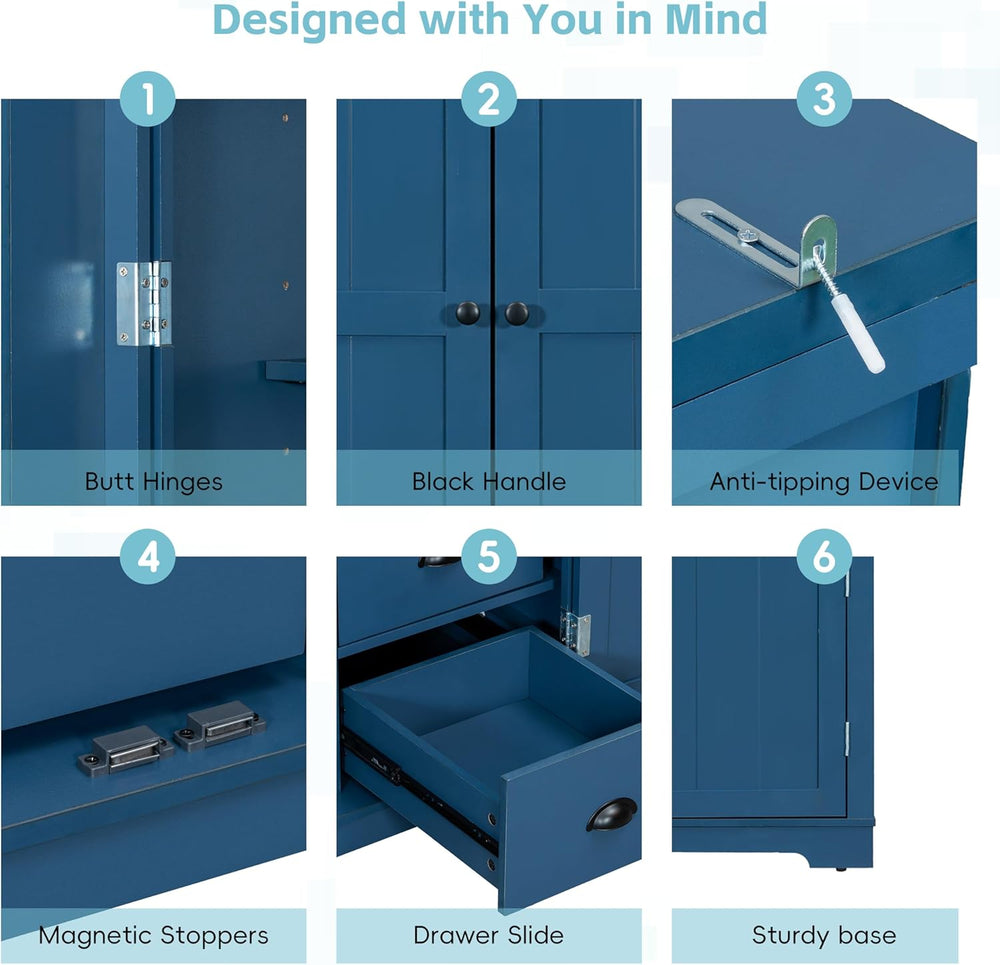 Designed with You in Mind

1
Butt Hinges

2
Black Handle

3
Anti-tipping Device

4
Magnetic Stoppers

5
Drawer Slide

6
Sturdy base