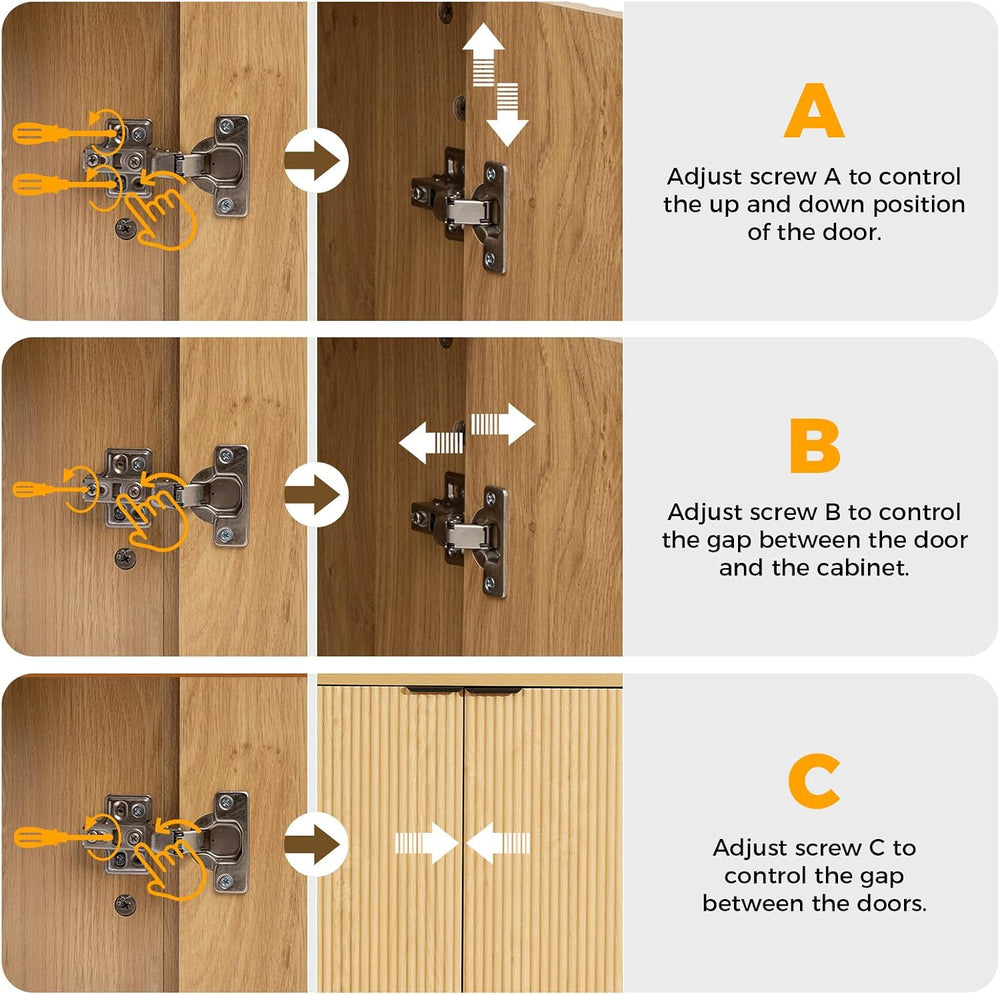 A

Adjust screw A to control the up and down position of the door.

B

Adjust screw B to control the gap between the door and the cabinet.

C

Adjust screw C to control the gap between the doors.