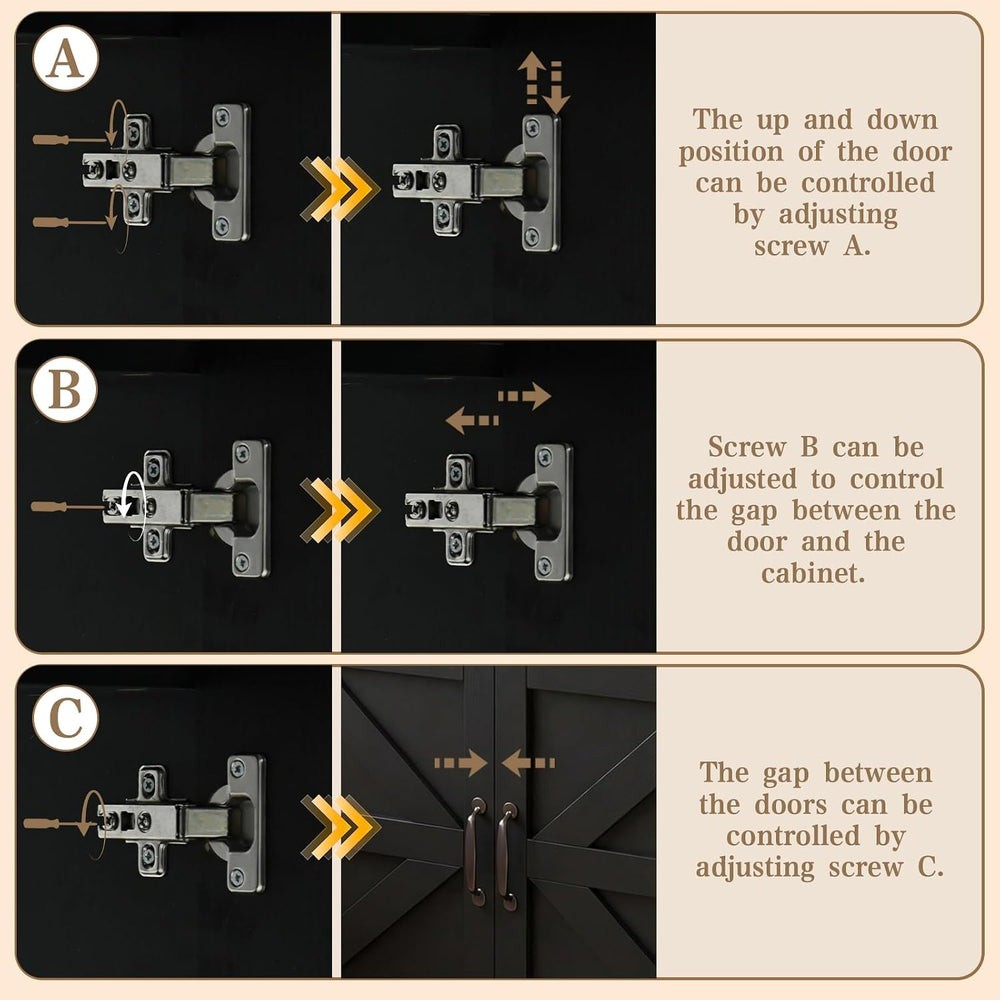 A

The up and down position of the door can be controlled by adjusting screw A.

B

Screw B can be adjusted to control the gap between the door and the cabinet.

C

The gap between the doors can be controlled by adjusting screw C.