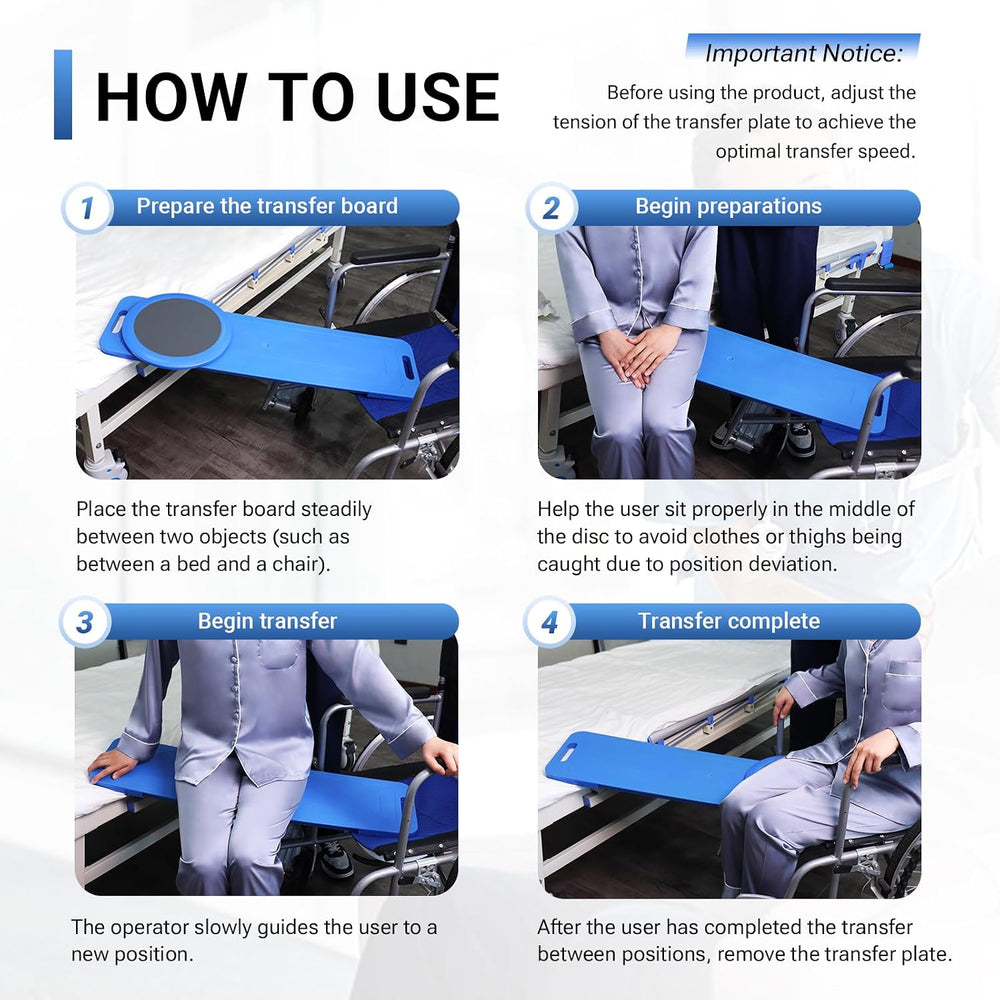 HOW TO USE

Important Notice:

Before using the product, adjust the tension of the transfer plate to achieve the optimal transfer speed.

1 Prepare the transfer board

Place the transfer board steadily between two objects (such as between a bed and a chair).

2 Begin preparations

Help the user sit properly in the middle of the disc to avoid clothes or thighs being caught due to position deviation.

3 Begin transfer

The operator slowly guides the user to a new position.

4 Transfer complete

After the user has completed the transfer between positions, remove the transfer plate.