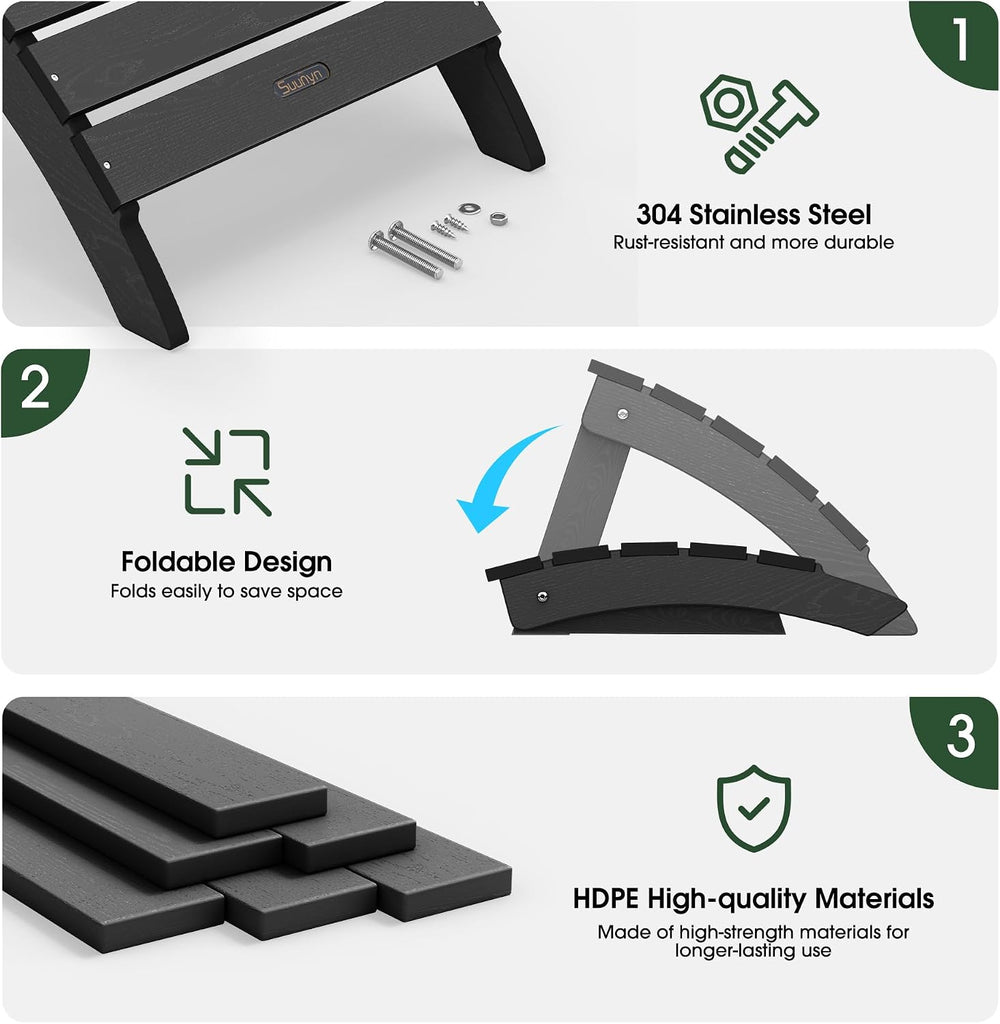 Suunyn

1

304 Stainless Steel
Rust-resistant and more durable

2

Foldable Design
Folds easily to save space

3

HDPE High-quality Materials
Made of high-strength materials for longer-lasting use