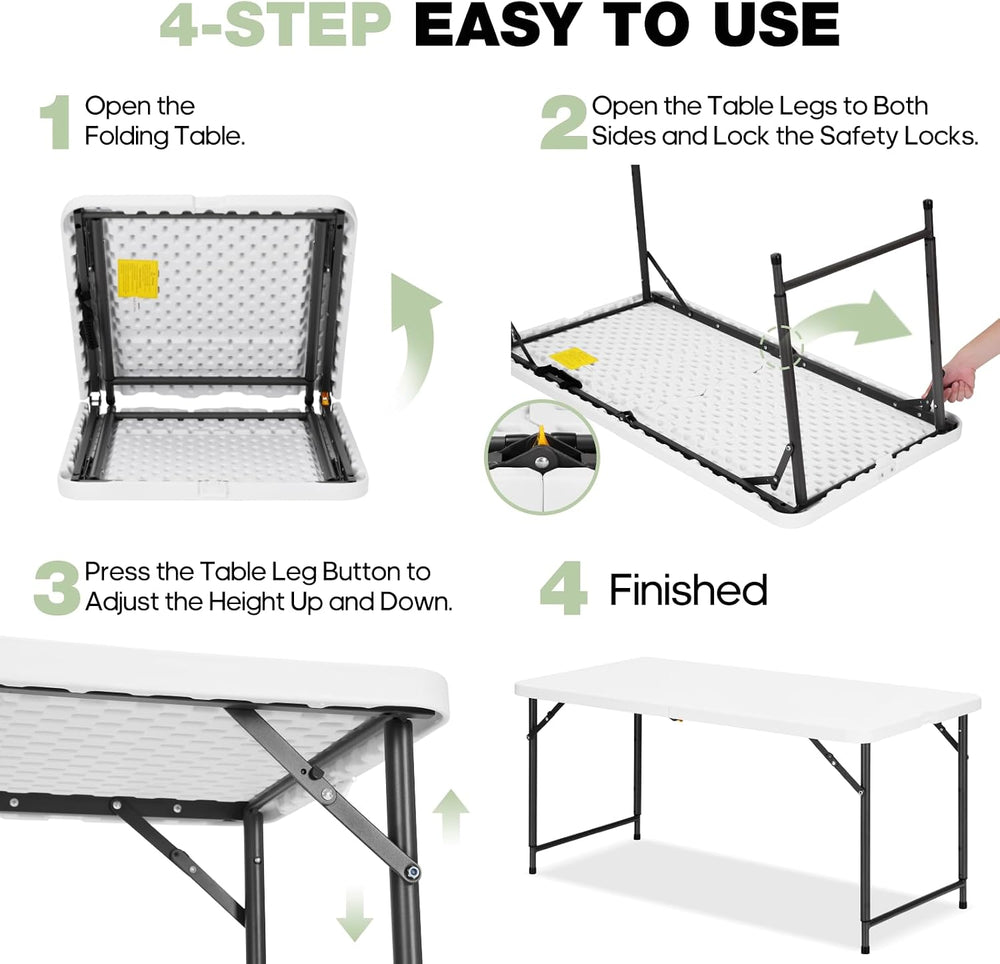 4-STEP EASY TO USE

1 Open the Folding Table.

2 Open the Table Legs to Both Sides and Lock the Safety Locks.

3 Press the Table Leg Button to Adjust the Height Up and Down.

4 Finished