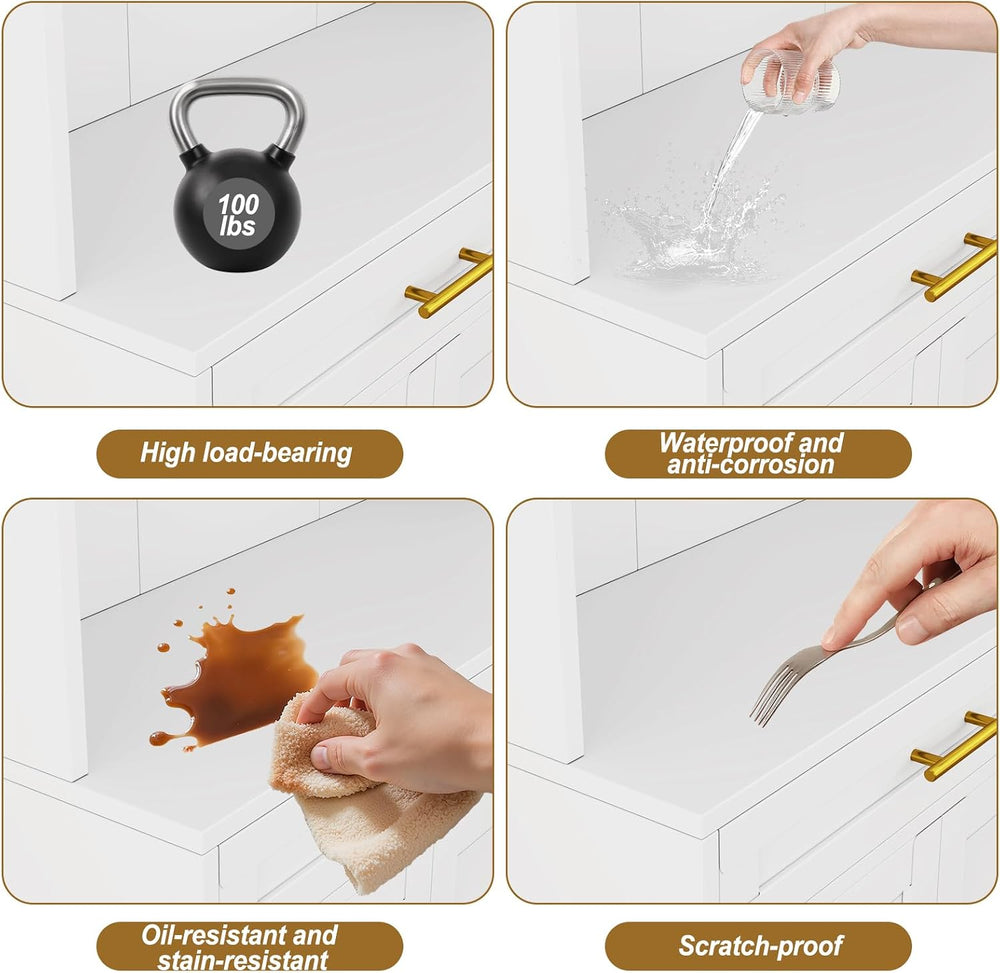 100 lbs

High load-bearing

Waterproof and anti-corrosion

Oil-resistant and stain-resistant

Scratch-proof