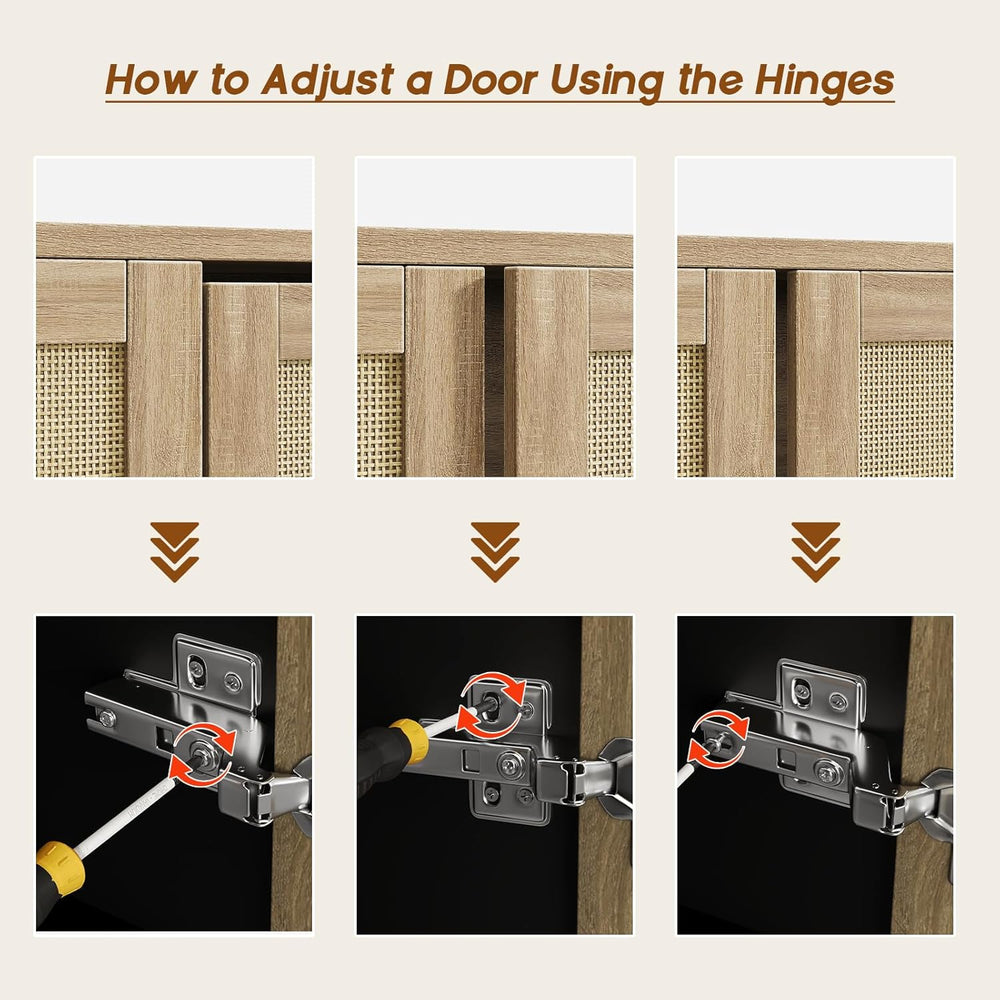 How to Adjust a Door Using the Hinges