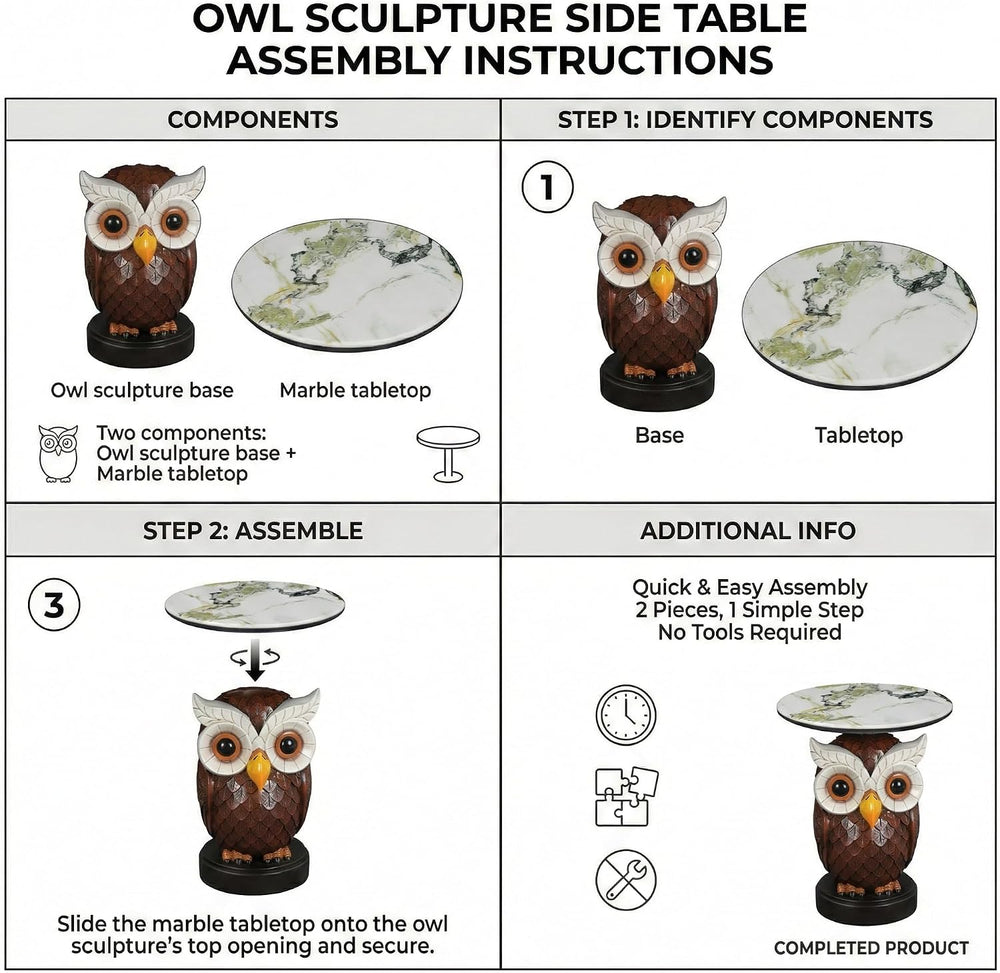 OWL SCULPTURE SIDE TABLE ASSEMBLY INSTRUCTIONS

COMPONENTS

Owl sculpture base

Marble tabletop

Two components: Owl sculpture base + Marble tabletop

STEP 1: IDENTIFY COMPONENTS

1

Base

Tabletop

STEP 2: ASSEMBLE

3

Slide the marble tabletop onto the owl sculpture's top opening and secure.

ADDITIONAL INFO

Quick & Easy Assembly
2 Pieces, 1 Simple Step
No Tools Required

COMPLETED PRODUCT