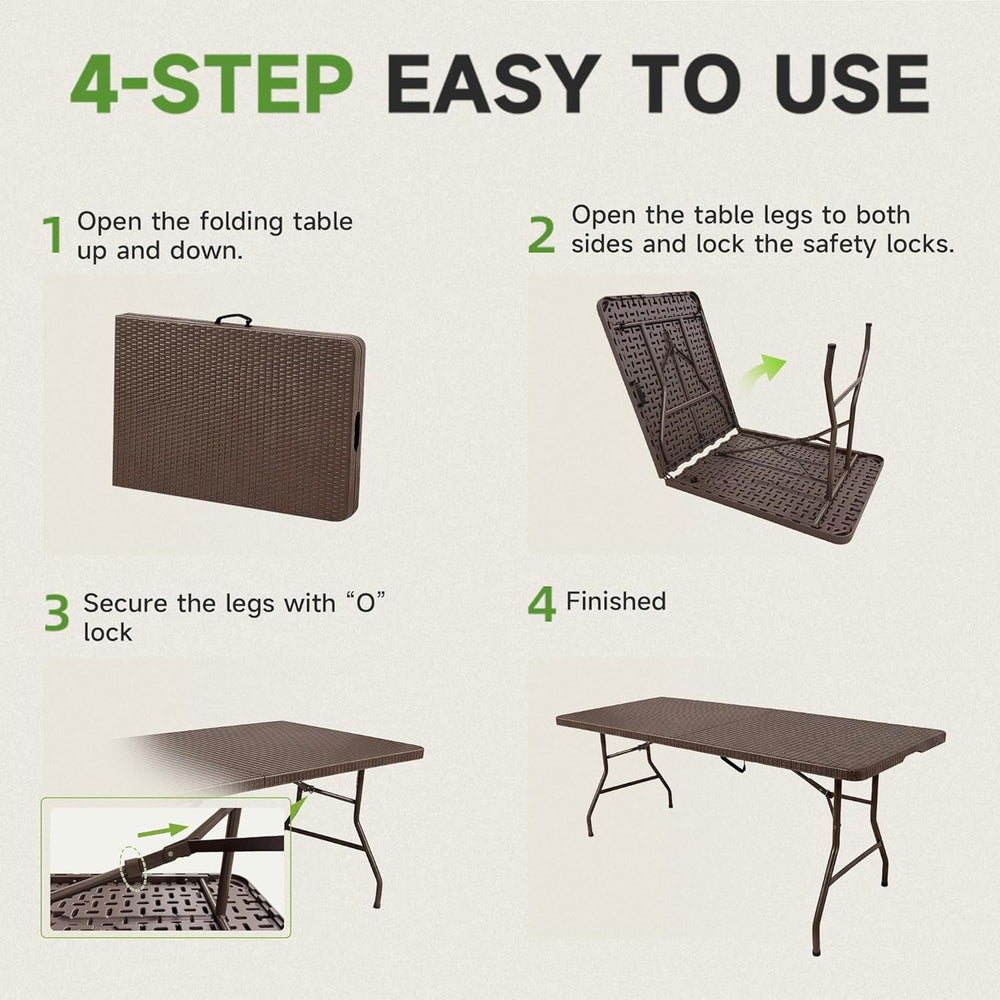 4-STEP EASY TO USE

1 Open the folding table up and down.

2 Open the table legs to both sides and lock the safety locks.

3 Secure the legs with “O” lock

4 Finished