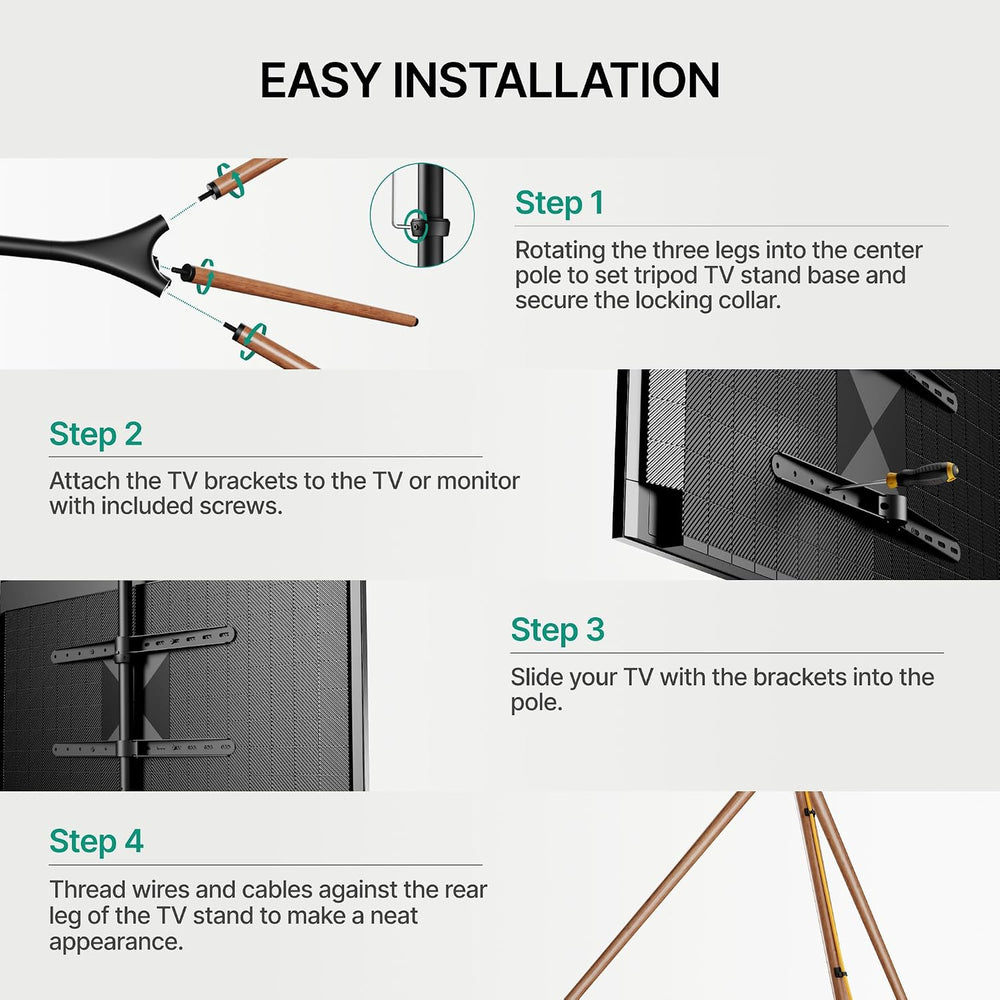 EASY INSTALLATION

Step 1

Rotating the three legs into the center pole to set tripod TV stand base and secure the locking collar.

Step 2

Attach the TV brackets to the TV or monitor with included screws.

Step 3

Slide your TV with the brackets into the pole.

Step 4

Thread wires and cables against the rear leg of the TV stand to make a neat appearance.