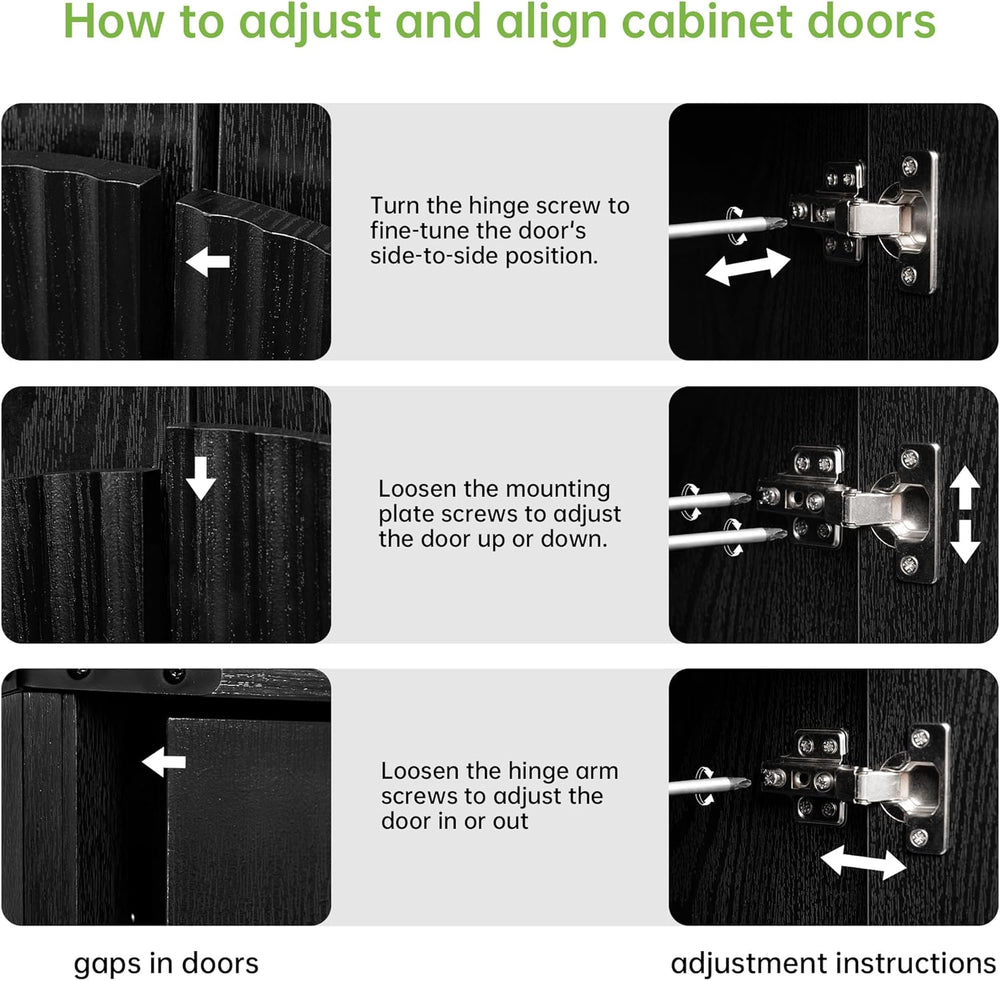 How to adjust and align cabinet doors

Turn the hinge screw to fine-tune the door's side-to-side position.

Loosen the mounting plate screws to adjust the door up or down.

Loosen the hinge arm screws to adjust the door in or out

gaps in doors

adjustment instructions