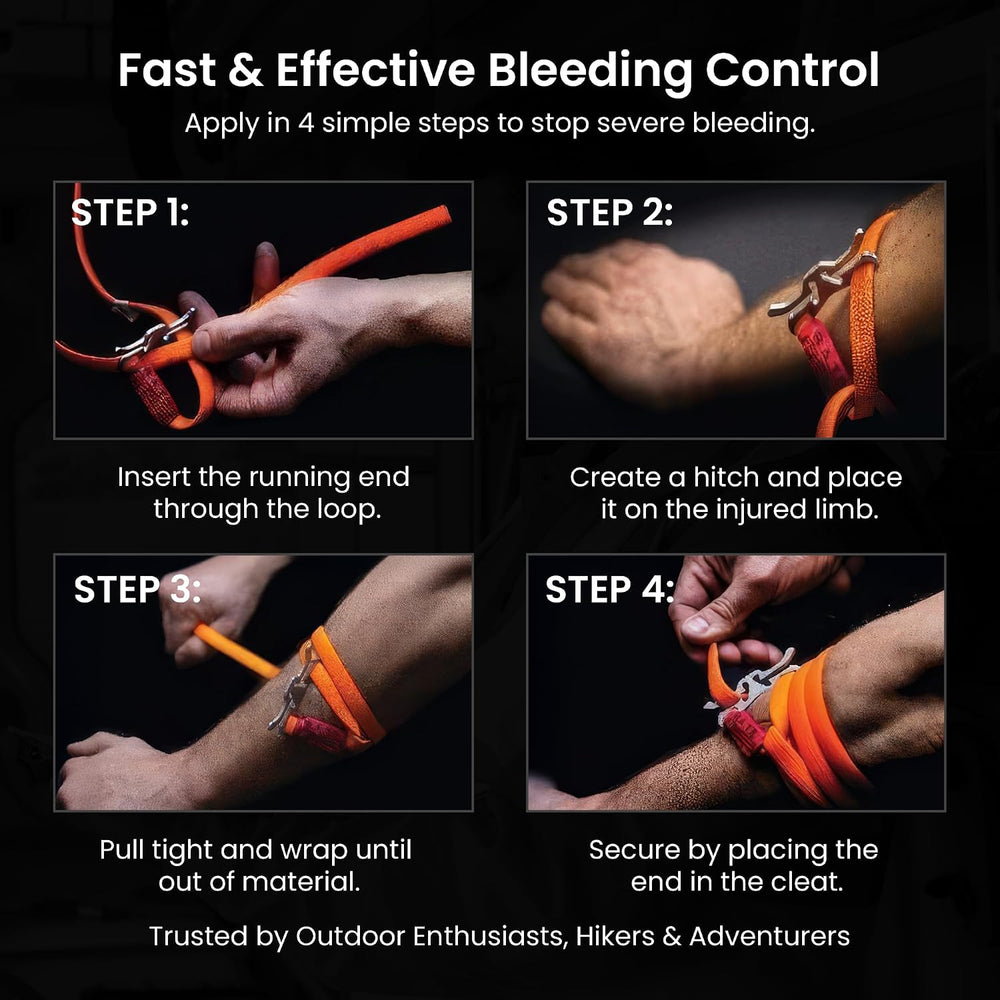 Fast & Effective Bleeding Control

Apply in 4 simple steps to stop severe bleeding.

STEP 1:

Insert the running end through the loop.

STEP 2:

Create a hitch and place it on the injured limb.

STEP 3:

Pull tight and wrap until out of material.

STEP 4:

Secure by placing the end in the cleat.

Trusted by Outdoor Enthusiasts, Hikers & Adventurers