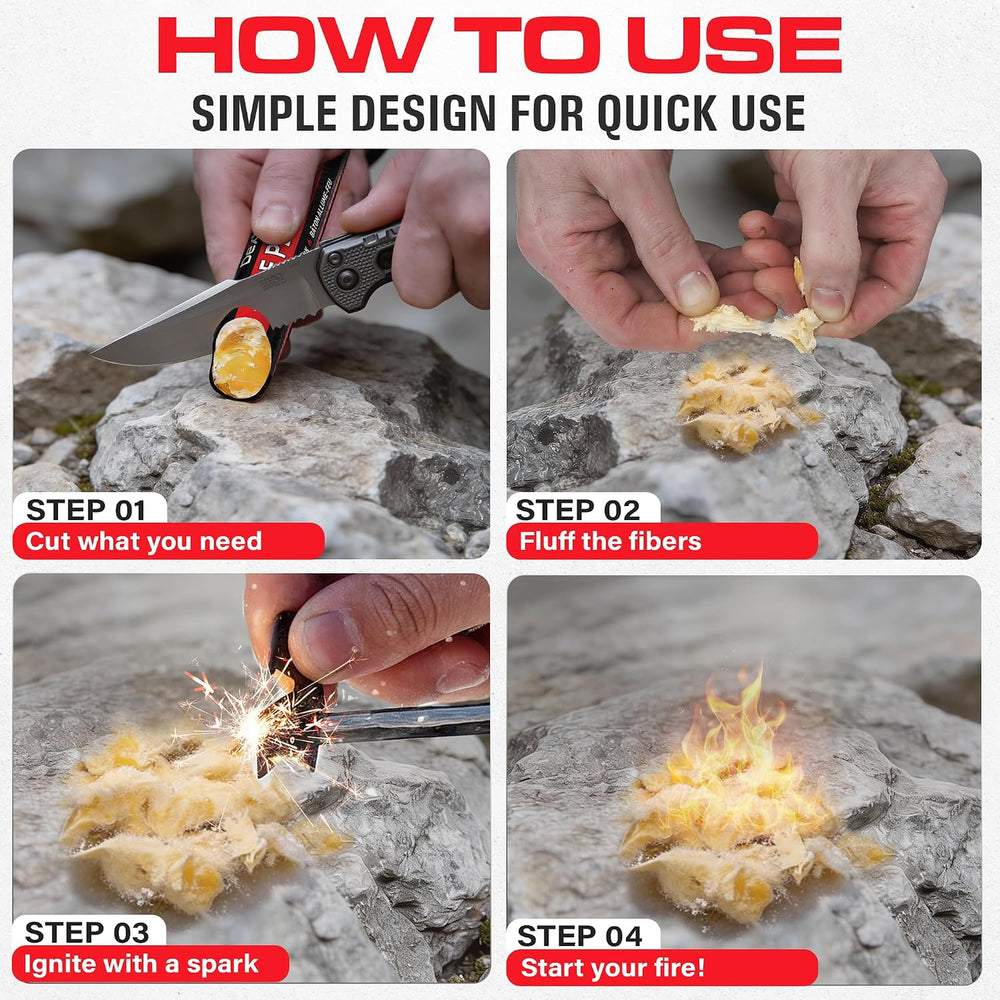 HOW TO USE

SIMPLE DESIGN FOR QUICK USE

STEP 01
Cut what you need

STEP 02
Fluff the fibers

STEP 03
Ignite with a spark

STEP 04
Start your fire!