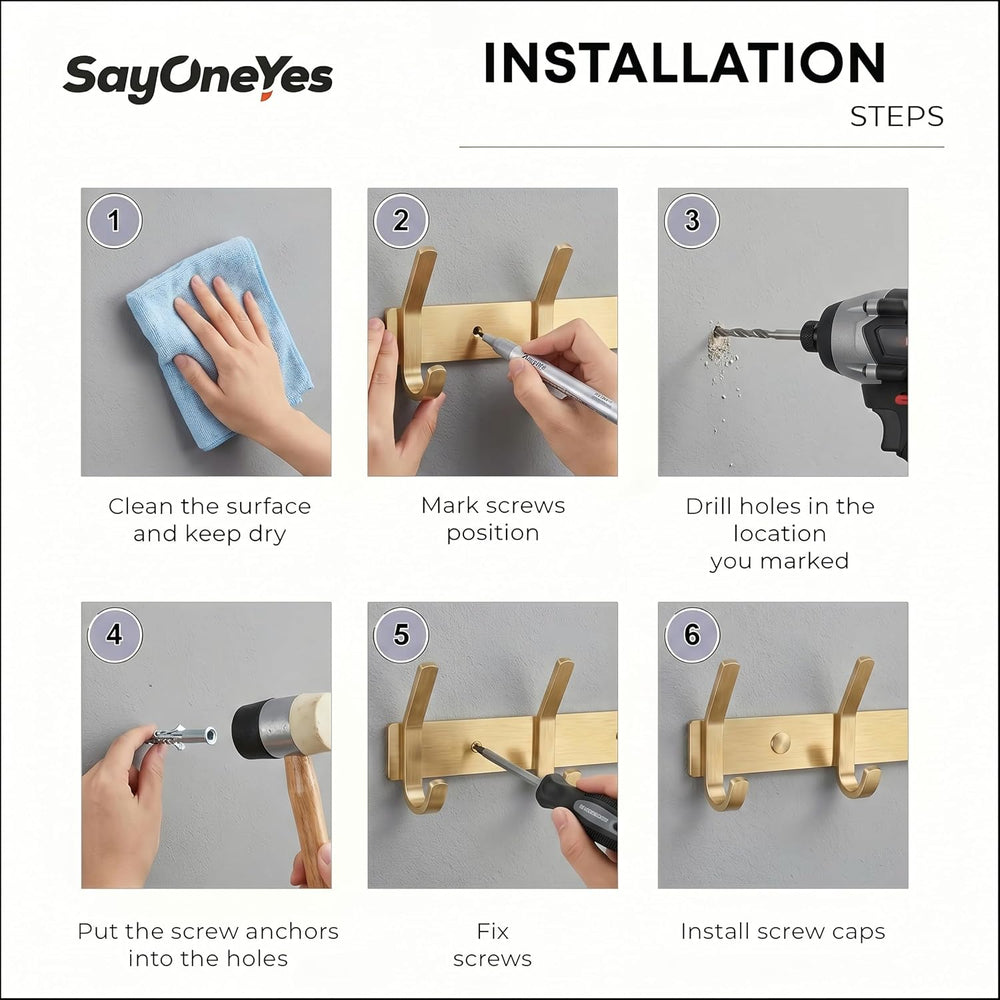 SayOneYes

INSTALLATION
STEPS

1

Clean the surface and keep dry

2

Mark screws position

3

Drill holes in the location you marked

4

Put the screw anchors into the holes

5

Fix screws

6

Install screw caps