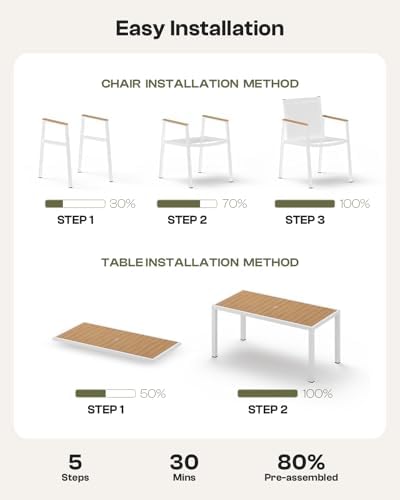 Easy Installation

CHAIR INSTALLATION METHOD

30%
STEP 1

70%
STEP 2

100%
STEP 3

TABLE INSTALLATION METHOD

50%
STEP 1

100%
STEP 2

5
Steps

30
Mins

80%
Pre-assembled