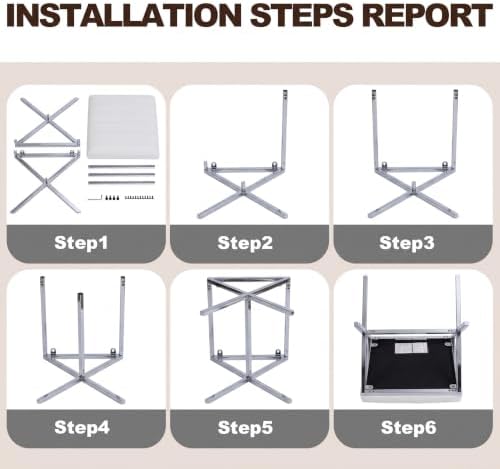 INSTALLATION STEPS REPORT

Step1

Step2

Step3

Step4

Step5

Step6