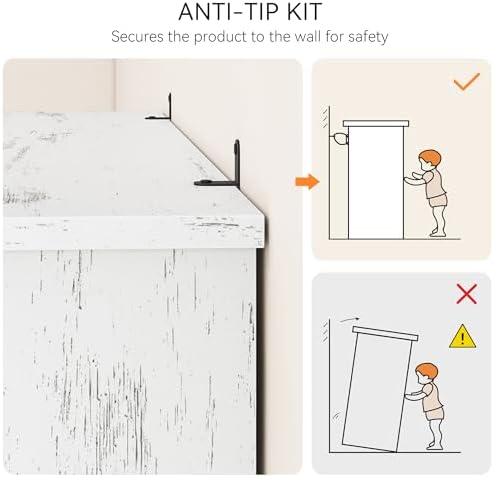 ANTI-TIP KIT

Secures the product to the wall for safety