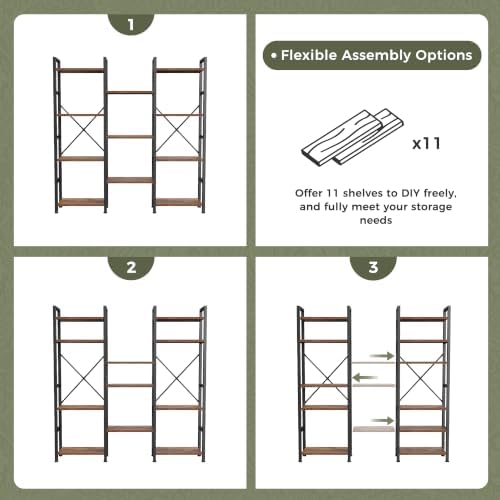 1

• Flexible Assembly Options

x11

Offer 11 shelves to DIY freely, and fully meet your storage needs

2

3