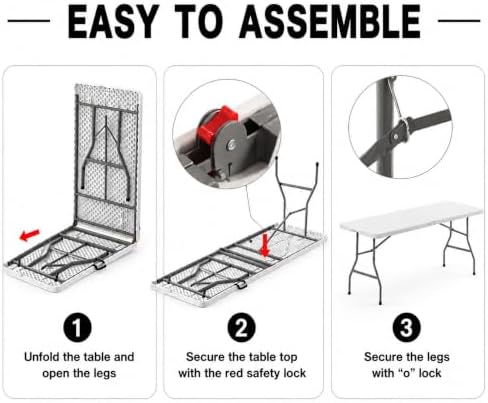 EASY TO ASSEMBLE

1
Unfold the table and open the legs

2
Secure the table top with the red safety lock

3
Secure the legs with “o” lock