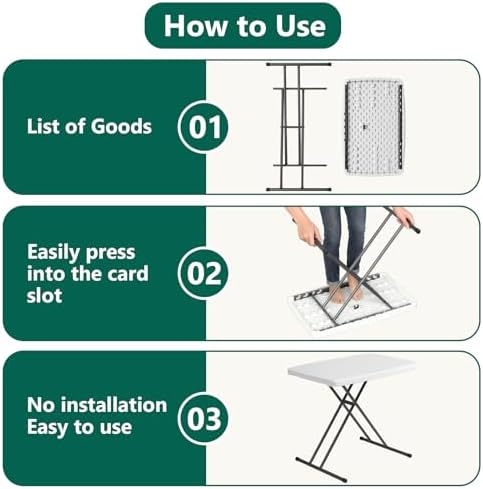 How to Use

List of Goods

01

Easily press into the card slot

02

No installation
Easy to use

03