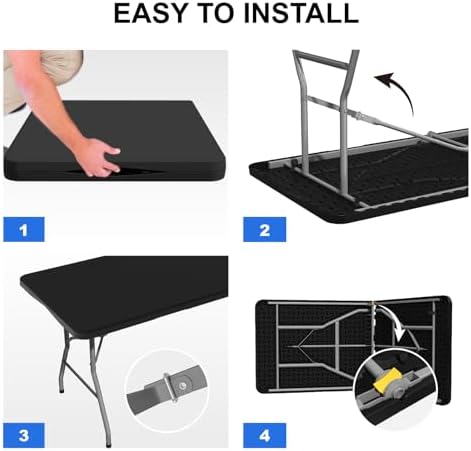 EASY TO INSTALL

1

2

3

4