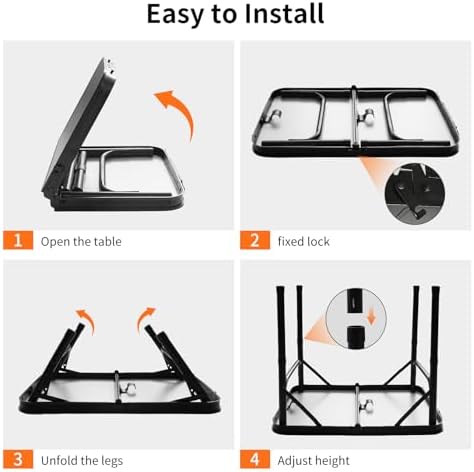 Easy to Install

1 Open the table

2 fixed lock

3 Unfold the legs

4 Adjust height