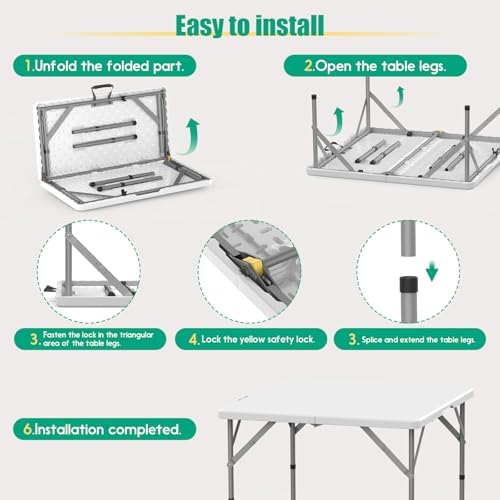 Easy to install

1.Unfold the folded part.

2.Open the table legs.

3. Fasten the lock in the triangular area of the table legs.

4. Lock the yellow safety lock.

3. Splice and extend the table legs.

6.Installation completed.