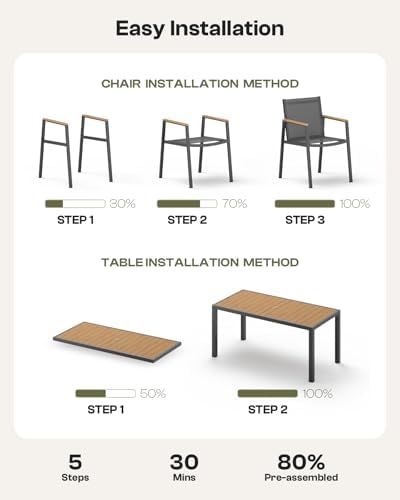 Easy Installation

CHAIR INSTALLATION METHOD

30%
STEP 1

70%
STEP 2

100%
STEP 3

TABLE INSTALLATION METHOD

50%
STEP 1

100%
STEP 2

5
Steps

30
Mins

80%
Pre-assembled