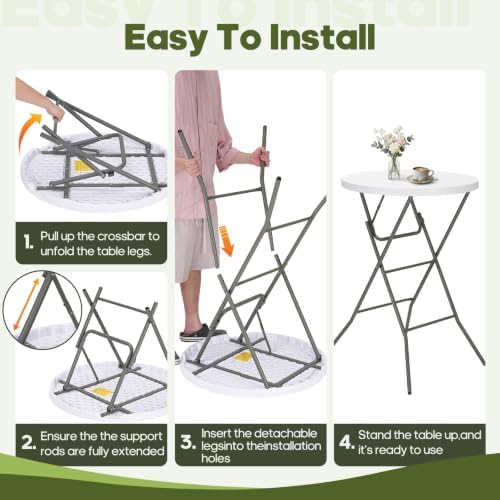 Easy To Install

1. Pull up the crossbar to unfold the table legs.

2. Ensure the the support rods are fully extended

3. Insert the detachable legsinto theinstallation holes

4. Stand the table up,and it's ready to use