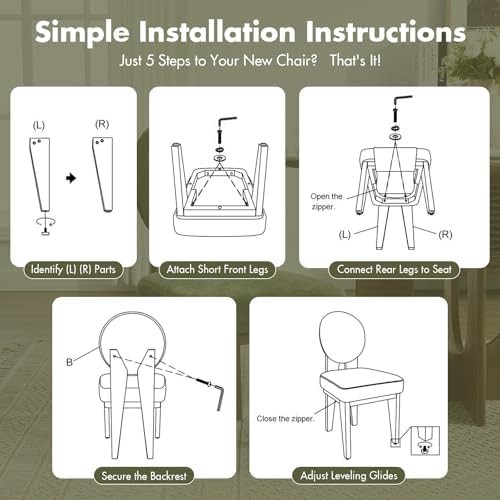 Simple Installation Instructions

Just 5 Steps to Your New Chair? That's It!

(L)

(R)

Identify (L) (R) Parts

Attach Short Front Legs

Open the zipper.

(L)

(R)

Connect Rear Legs to Seat

B

Secure the Backrest

Close the zipper.

Adjust Leveling Glides