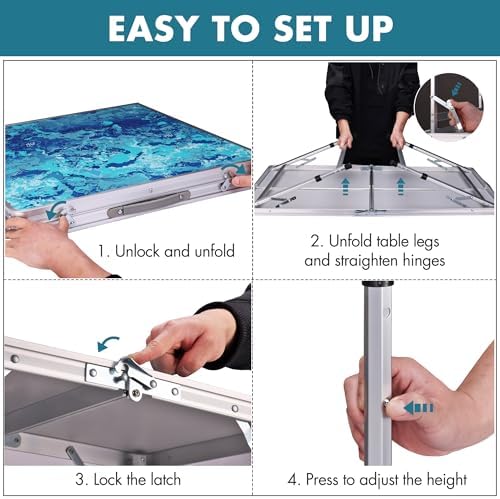 EASY TO SET UP

1. Unlock and unfold

2. Unfold table legs and straighten hinges

3. Lock the latch

4. Press to adjust the height