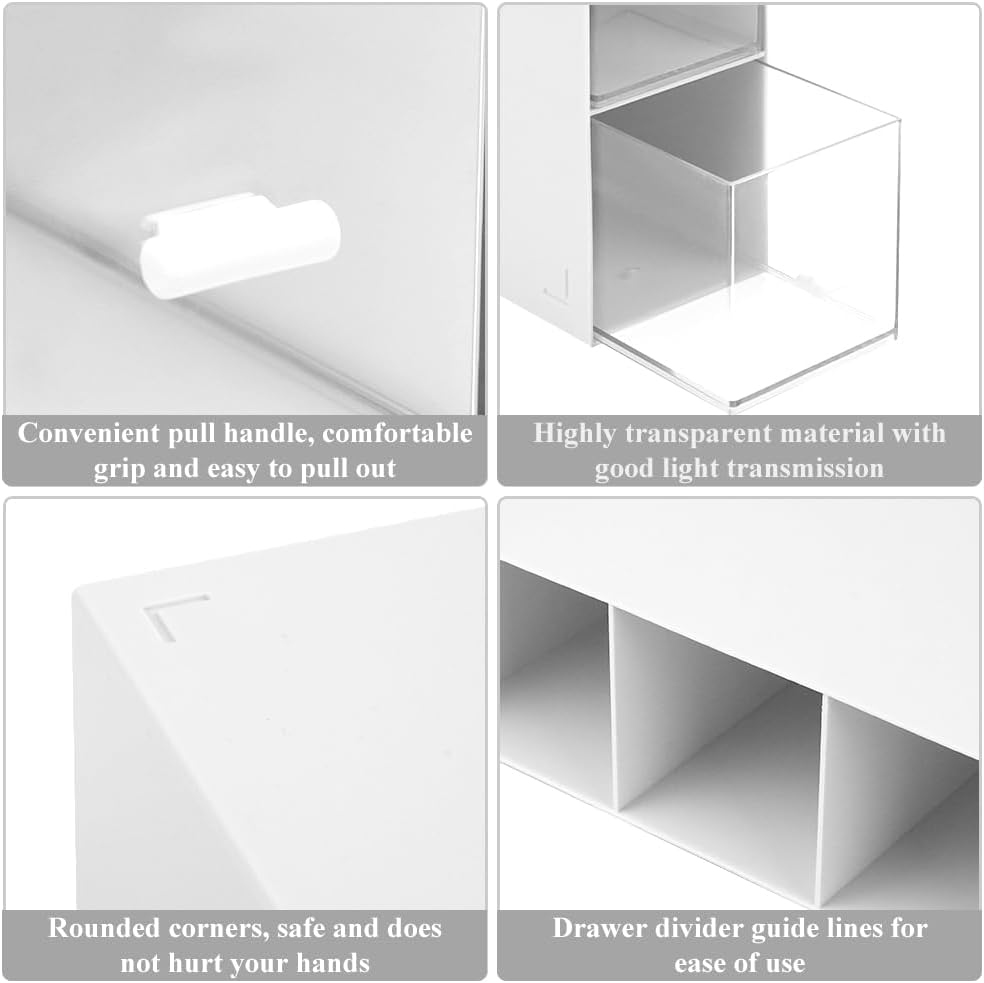 Convenient pull handle, comfortable grip and easy to pull out

Highly transparent material with good light transmission

Rounded corners, safe and does not hurt your hands

Drawer divider guide lines for ease of use