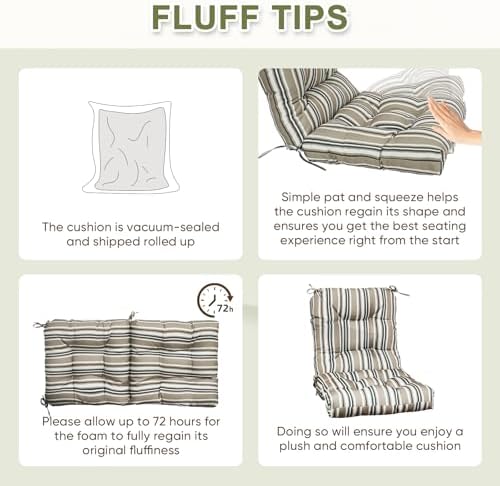 FLUFF TIPS

The cushion is vacuum-sealed and shipped rolled up

Simple pat and squeeze helps the cushion regain its shape and ensures you get the best seating experience right from the start

72h

Please allow up to 72 hours for the foam to fully regain its original fluffiness

Doing so will ensure you enjoy a plush and comfortable cushion