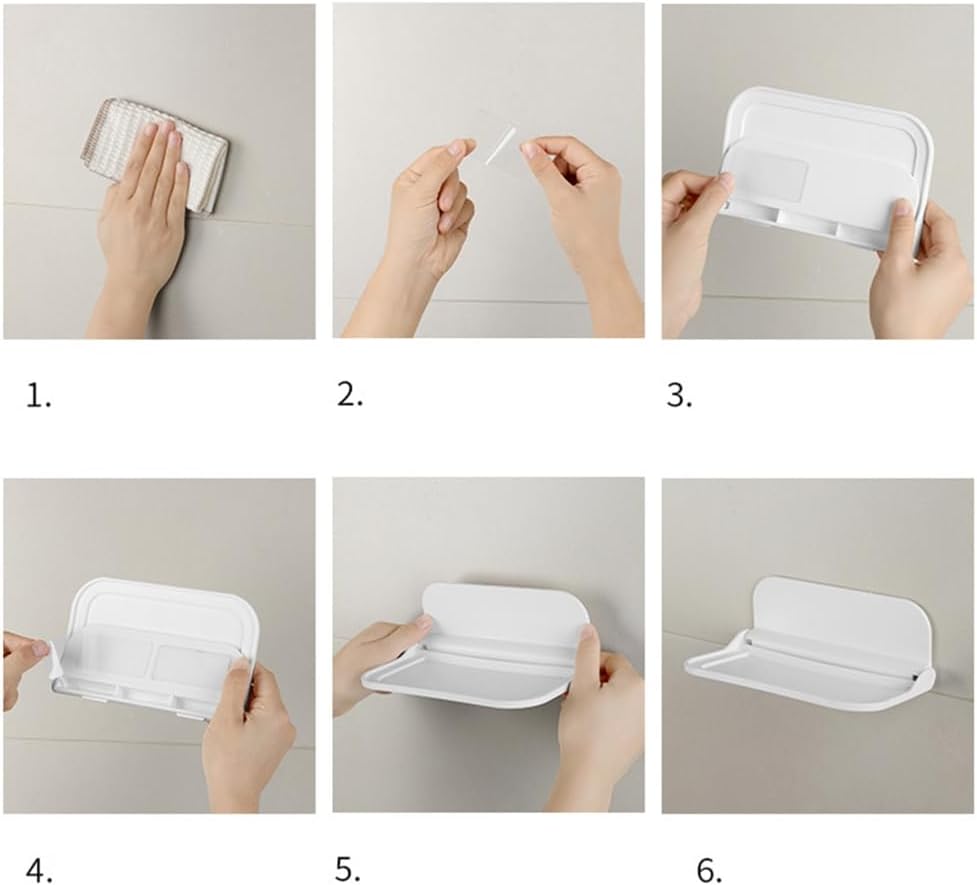 1.

2.

3.

4.

5.

6.